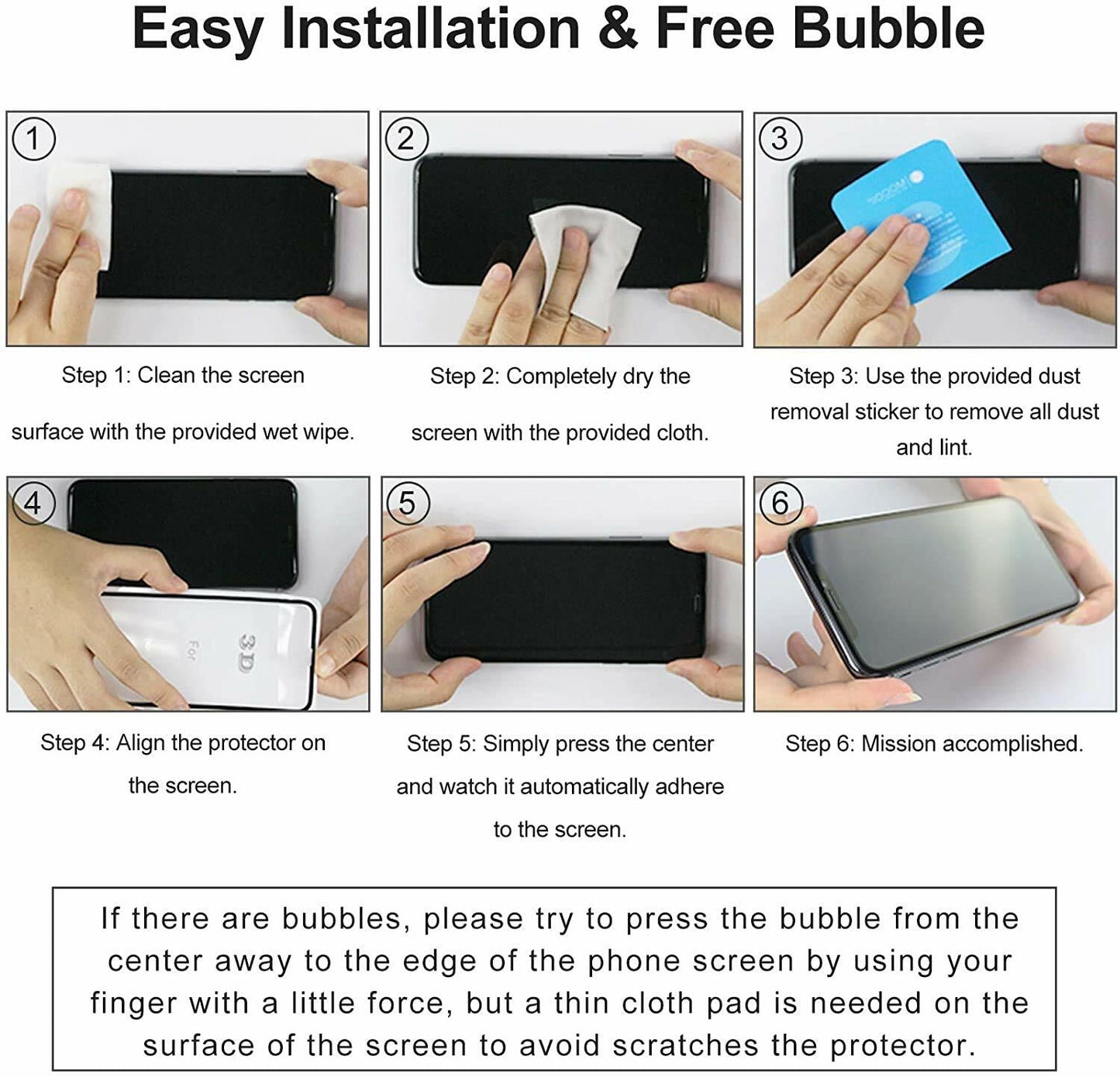 Easy Installation & Free Bubble

1

Step 1: Clean the screen surface with the provided wet wipe.

2

Step 2: Completely dry the screen with the provided cloth.

3

Step 3: Use the provided dust removal sticker to remove all dust and lint.

4

3D

For

Step 4: Align the protector on the screen.

5

Step 5: Simply press the center and watch it automatically adhere to the screen.

6

Step 6: Mission accomplished.

If there are bubbles, please try to press the bubble from the center away to the edge of the phone screen by using your finger with a little force, but a thin cloth pad is needed on the surface of the screen to avoid scratches the protector.