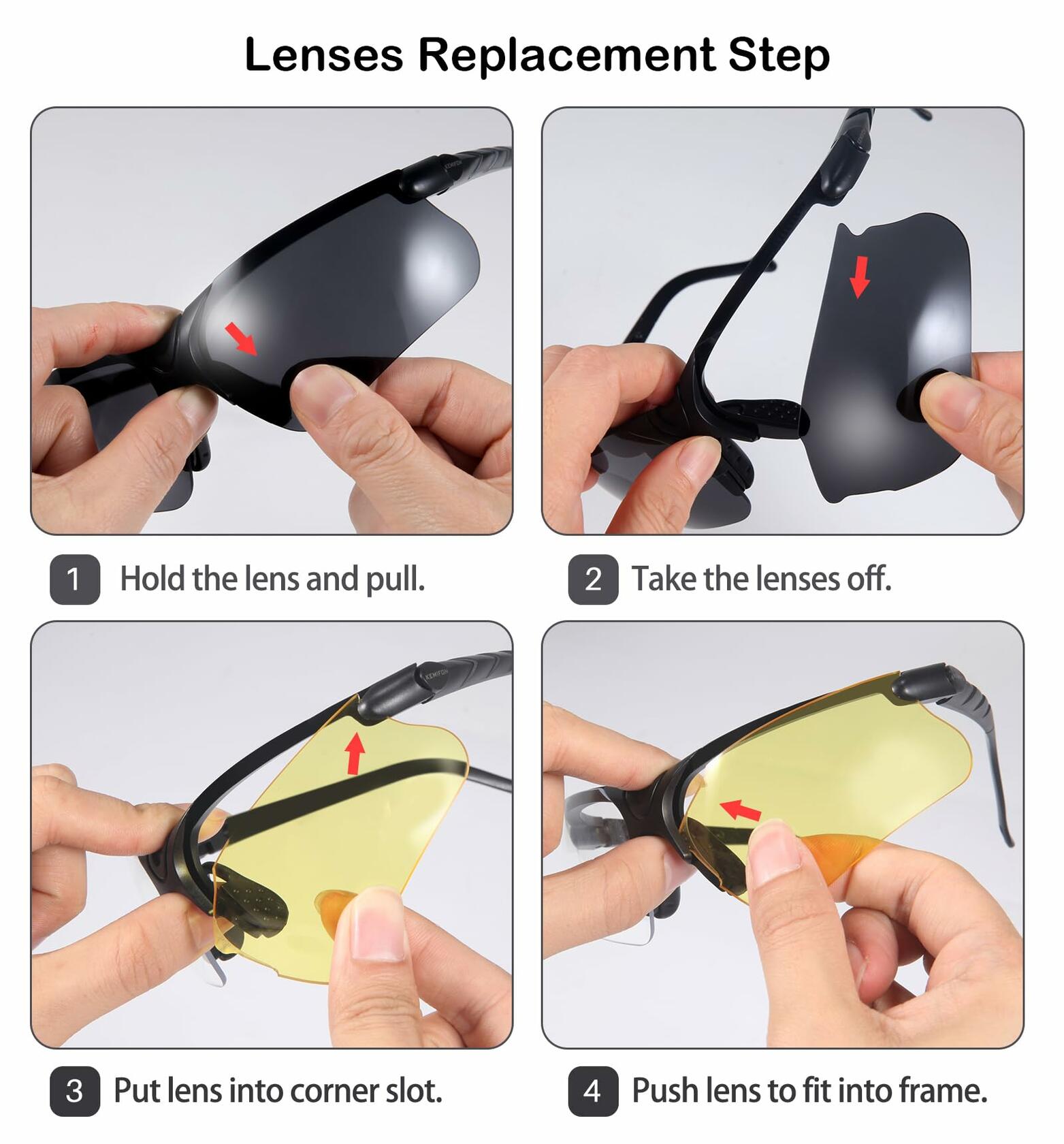 Lenses Replacement Step

KEMIFON

1 Hold the lens and pull.

2 Take the lenses off.

KEMIFON

3 Put lens into corner slot.

4 Push lens to fit into frame.