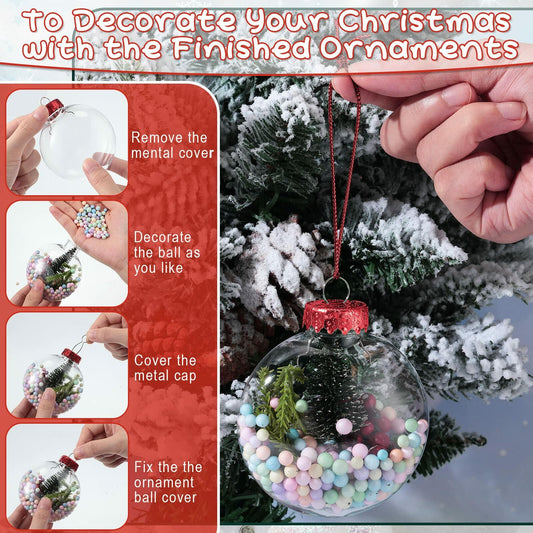 To Decorate Your Christmas with the Finished Ornaments

Remove the mental cover

Decorate the ball as you like

Cover the metal cap

Fix the the ornament ball cover