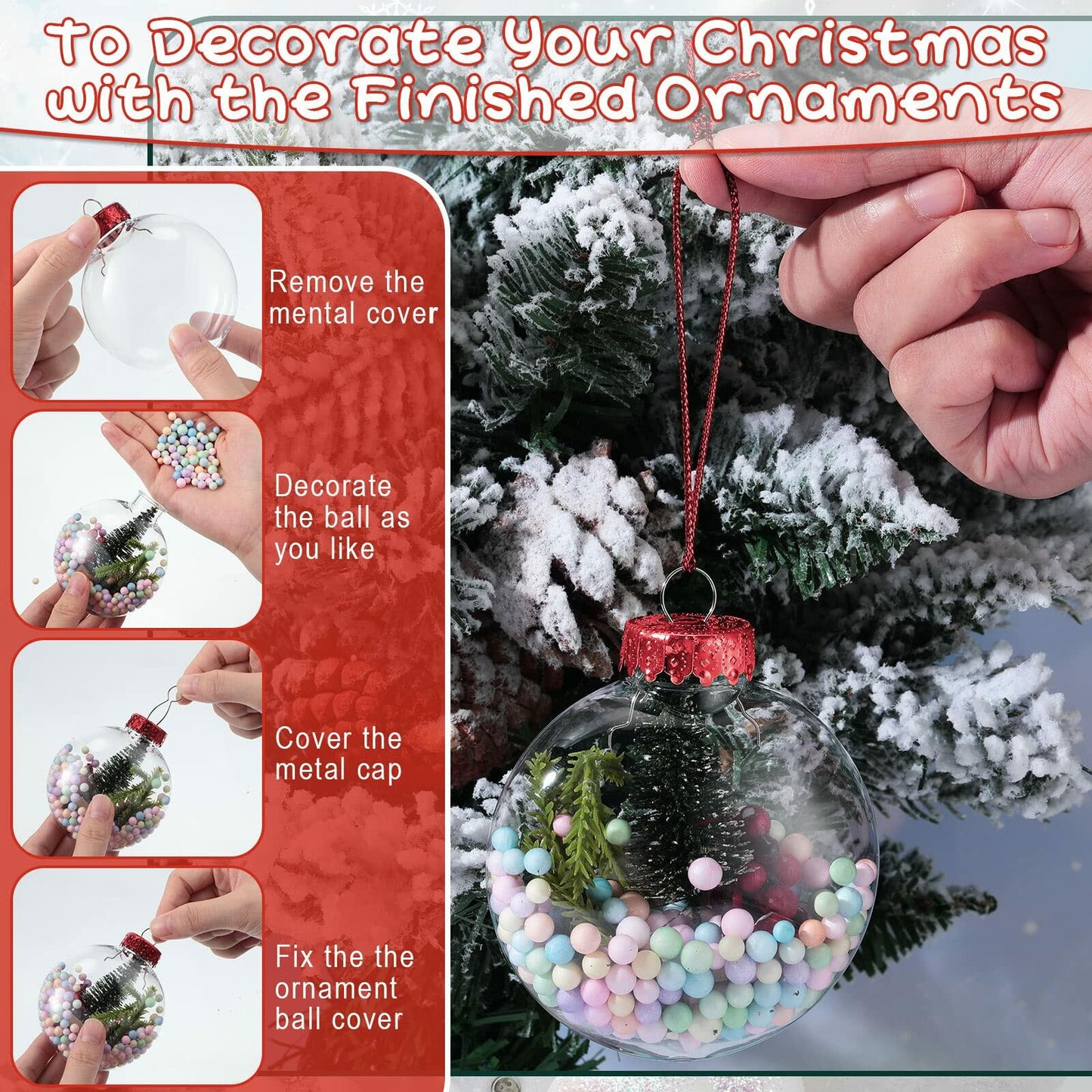 To Decorate Your Christmas with the Finished Ornaments

Remove the mental cover

Decorate the ball as you like

Cover the metal cap

Fix the the ornament ball cover