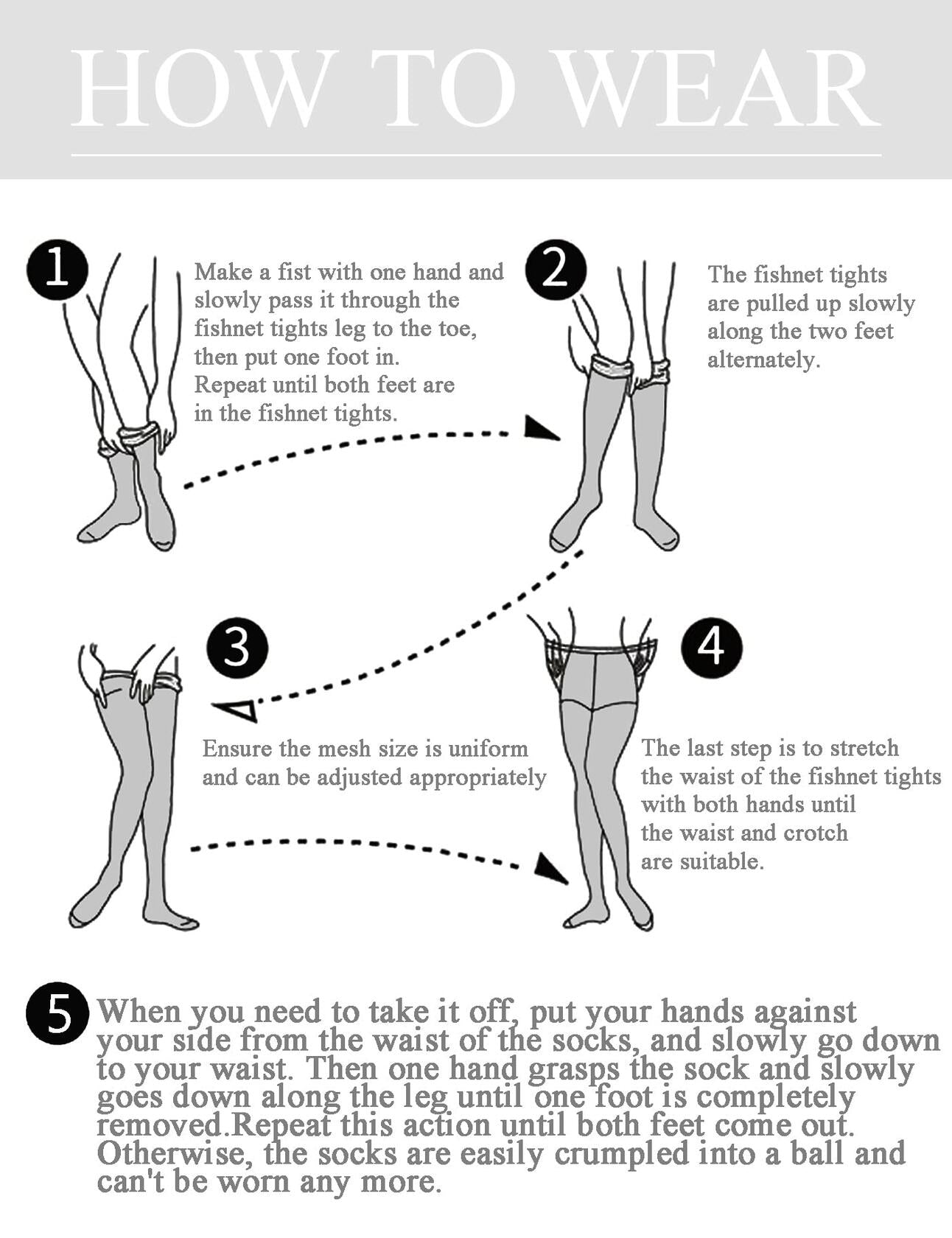 HOW TO WEAR

1 Make a fist with one hand and slowly pass it through the fishnet tights leg to the toe, then put one foot in. Repeat until both feet are in the fishnet tights.

2 The fishnet tights are pulled up slowly along the two feet alternately.

3 Ensure the mesh size is uniform and can be adjusted appropriately

4 The last step is to stretch the waist of the fishnet tights with both hands until the waist and crotch are suitable.

5 When you need to take it off, put your hands against your side from the waist of the socks, and slowly go down to your waist. Then one hand grasps the sock and slowly goes down along the leg until one foot is completely removed.Repeat this action until both feet come out. Otherwise, the socks are easily crumpled into a ball and can't be worn any more.