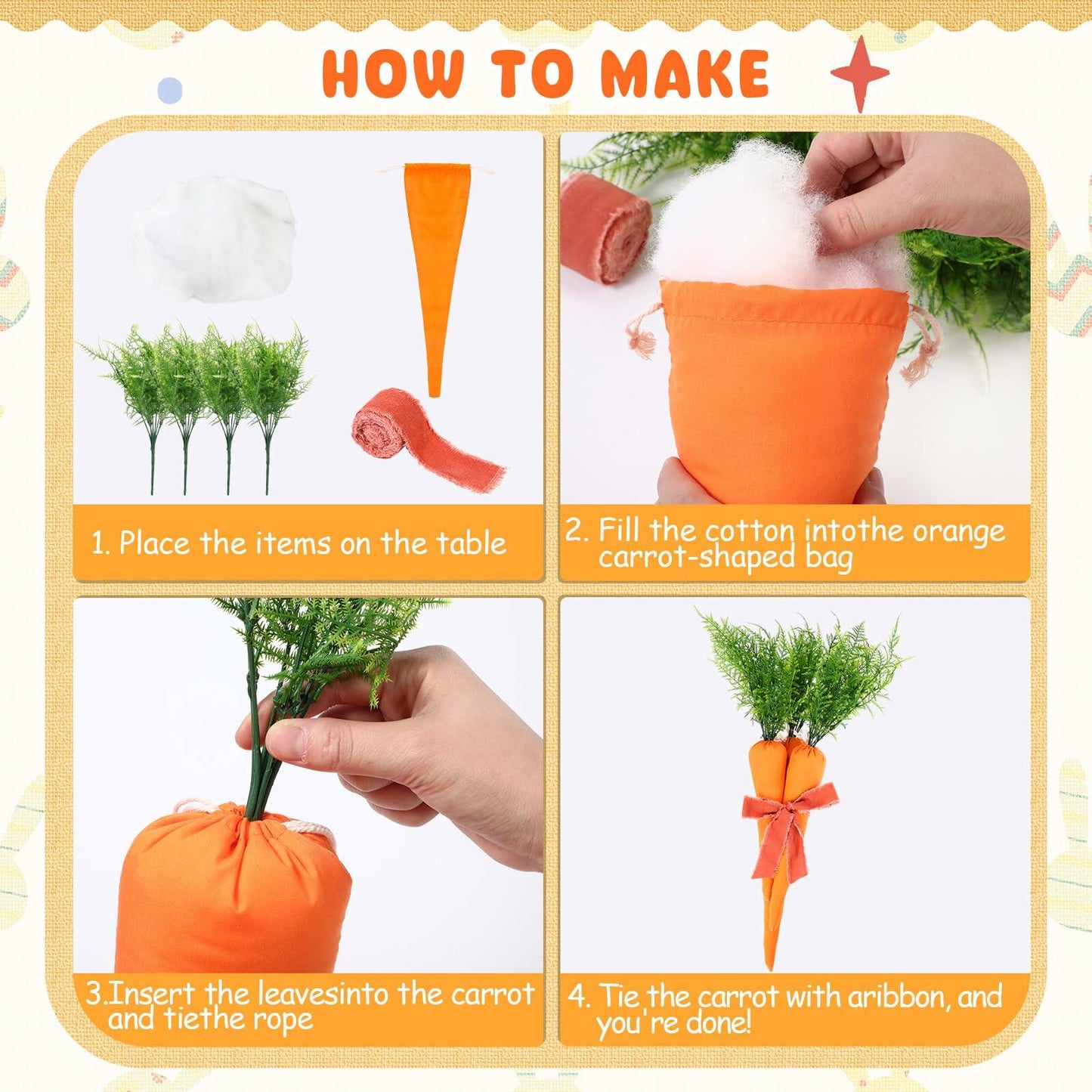 HOW TO MAKE

1. Place the items on the table

2. Fill the cotton intothe orange carrot-shaped bag

3.Insert the leavesinto the carrot and tiethe rope

4. Tie the carrot with aribbon, and you're done!