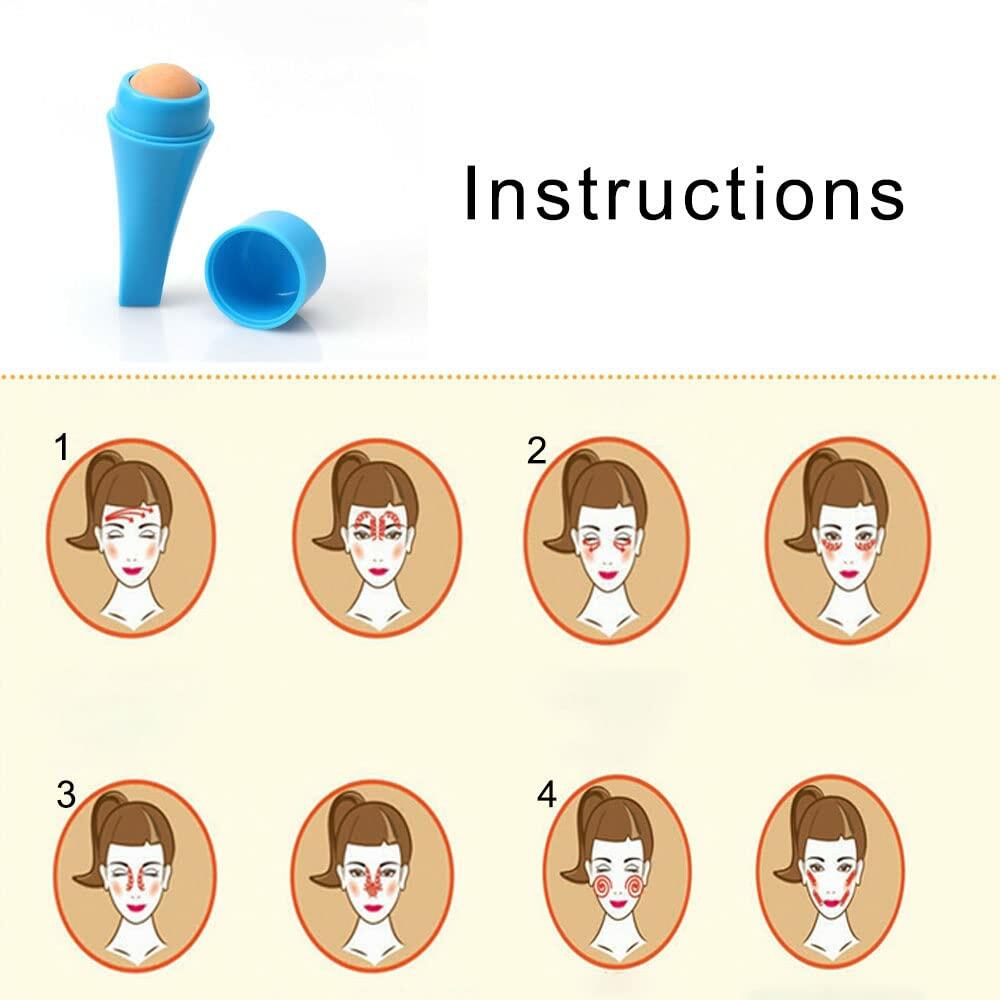 Instructions

1

2

3

4