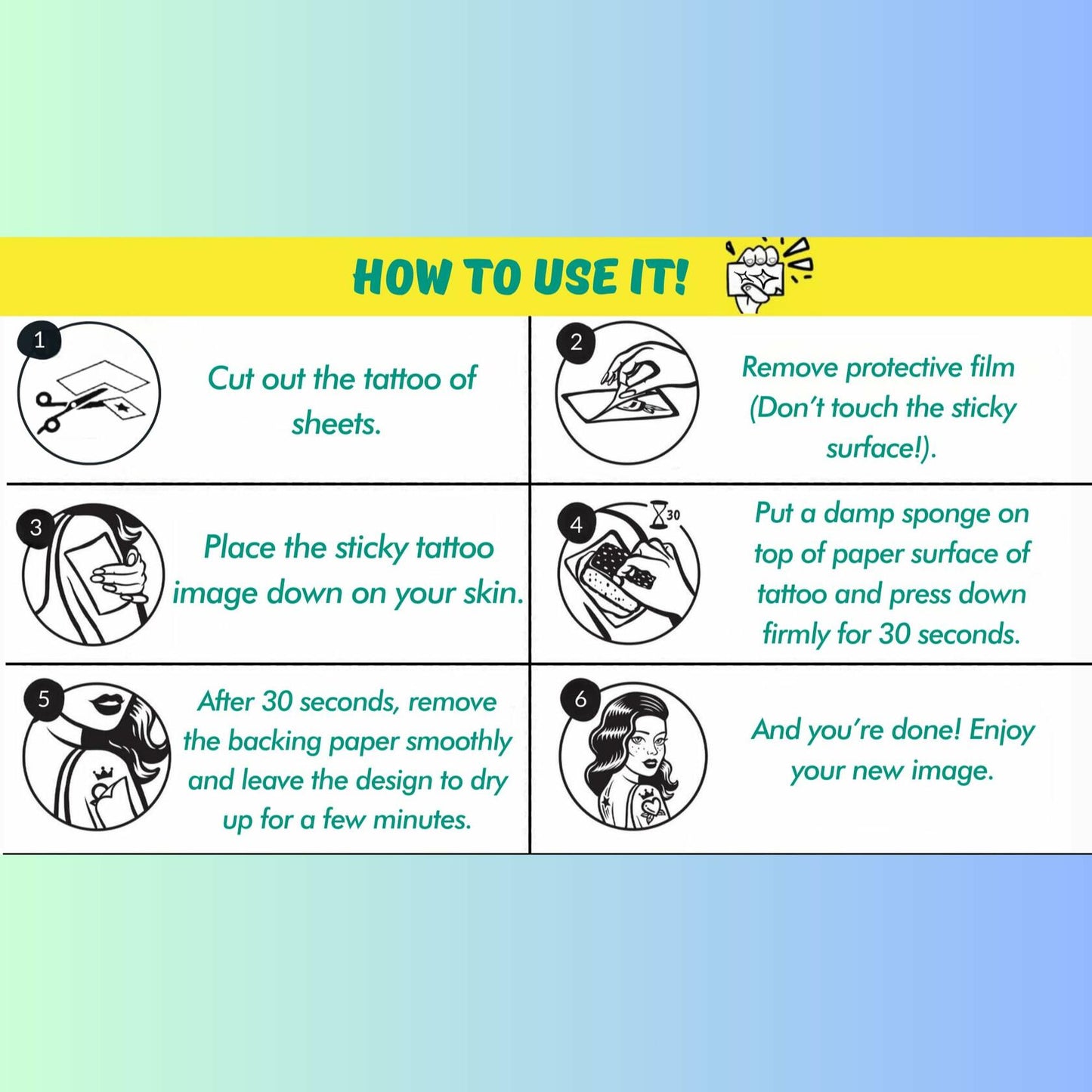 HOW TO USE IT!

1

Cut out the tattoo of sheets.

2

Remove protective film (Don't touch the sticky surface!).

3

Place the sticky tattoo image down on your skin.

4

30

Put a damp sponge on top of paper surface of tattoo and press down firmly for 30 seconds.

5

After 30 seconds, remove the backing paper smoothly and leave the design to dry up for a few minutes.

6

And you're done! Enjoy your new image.