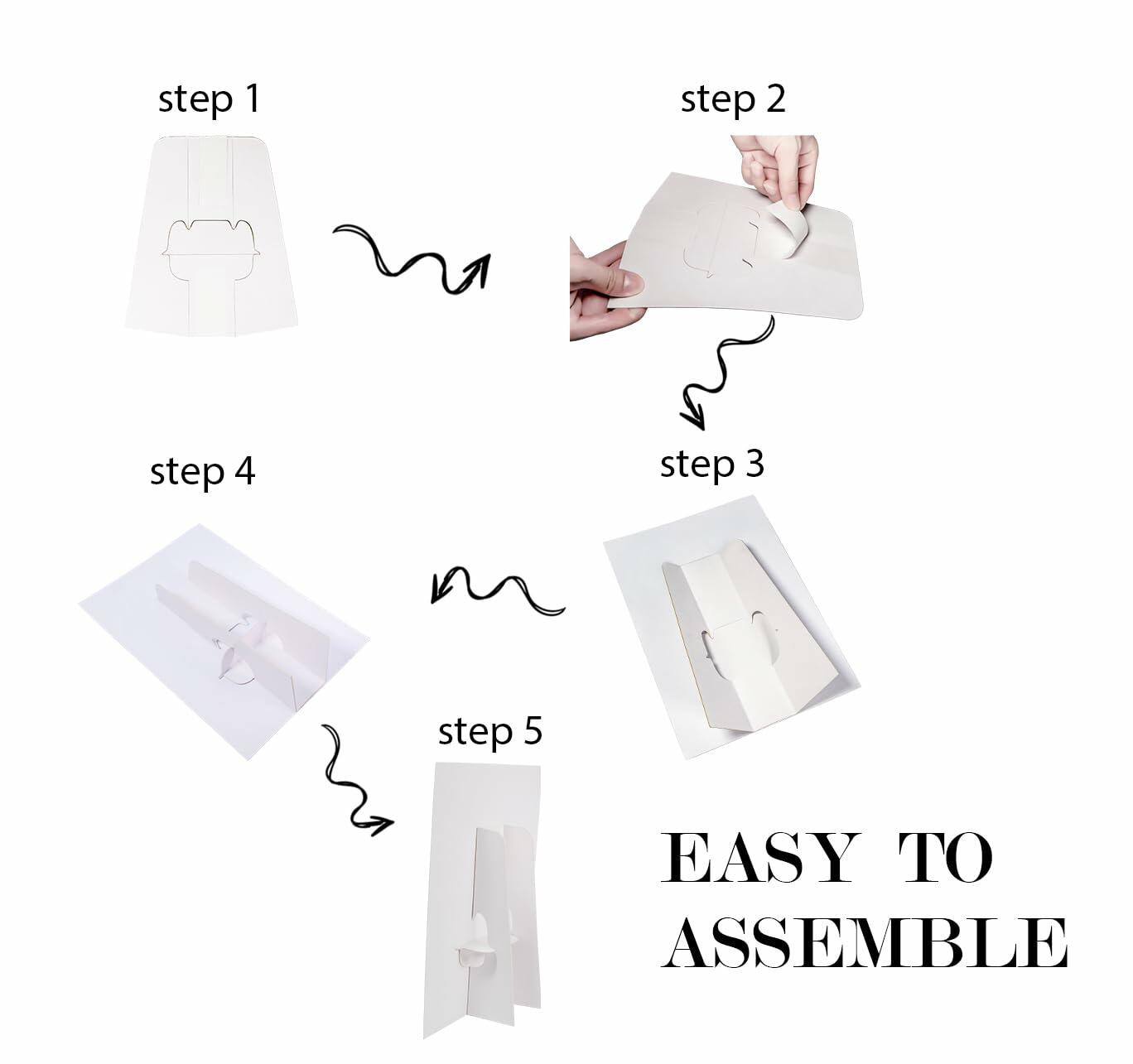 step 1

step 2

step 3

step 4

step 5

EASY TO ASSEMBLE