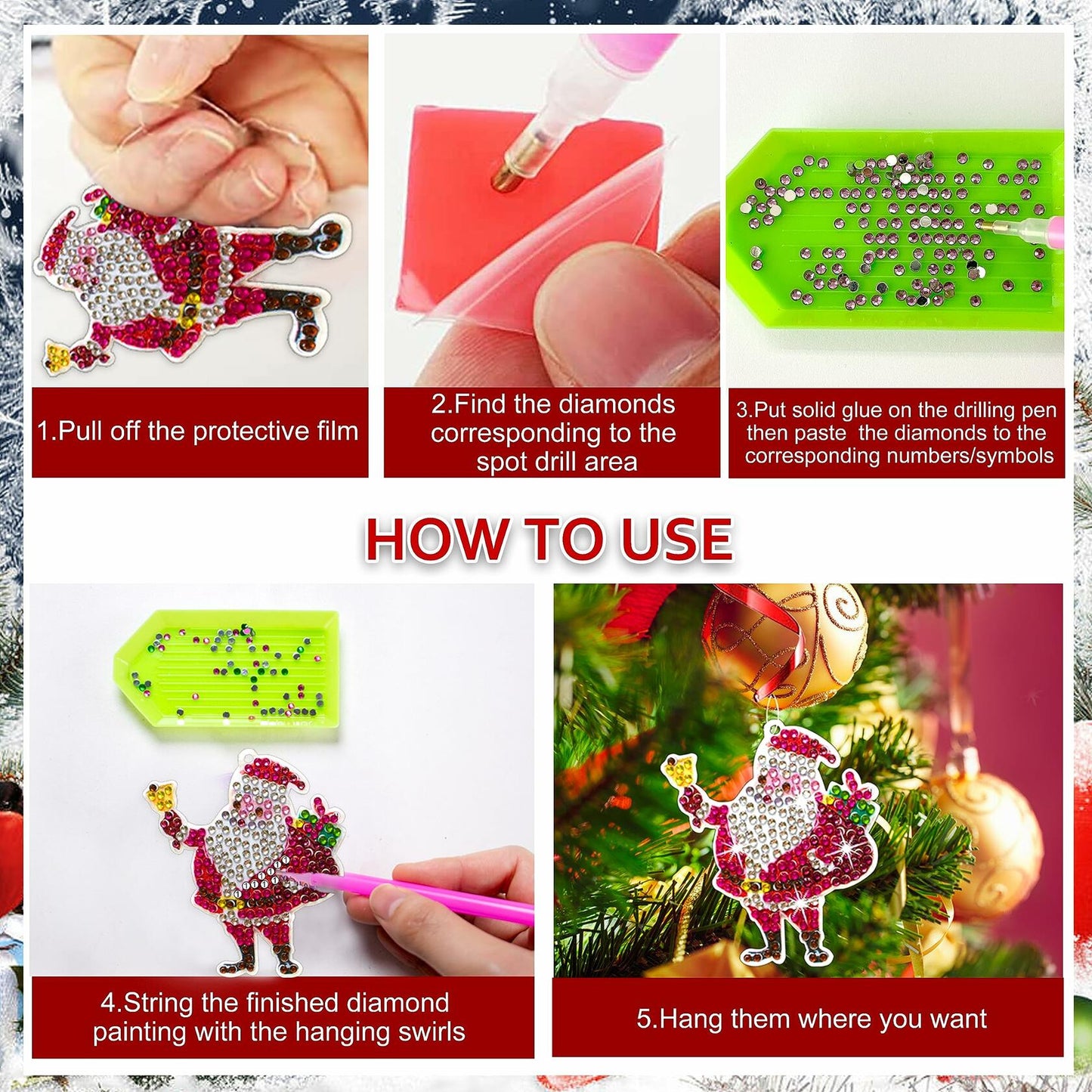 1.Pull off the protective film

2.Find the diamonds corresponding to the spot drill area

3.Put solid glue on the drilling pen then paste the diamonds to the corresponding numbers/symbols

HOW TO USE

4.String the finished diamond painting with the hanging swirls

5.Hang them where you want