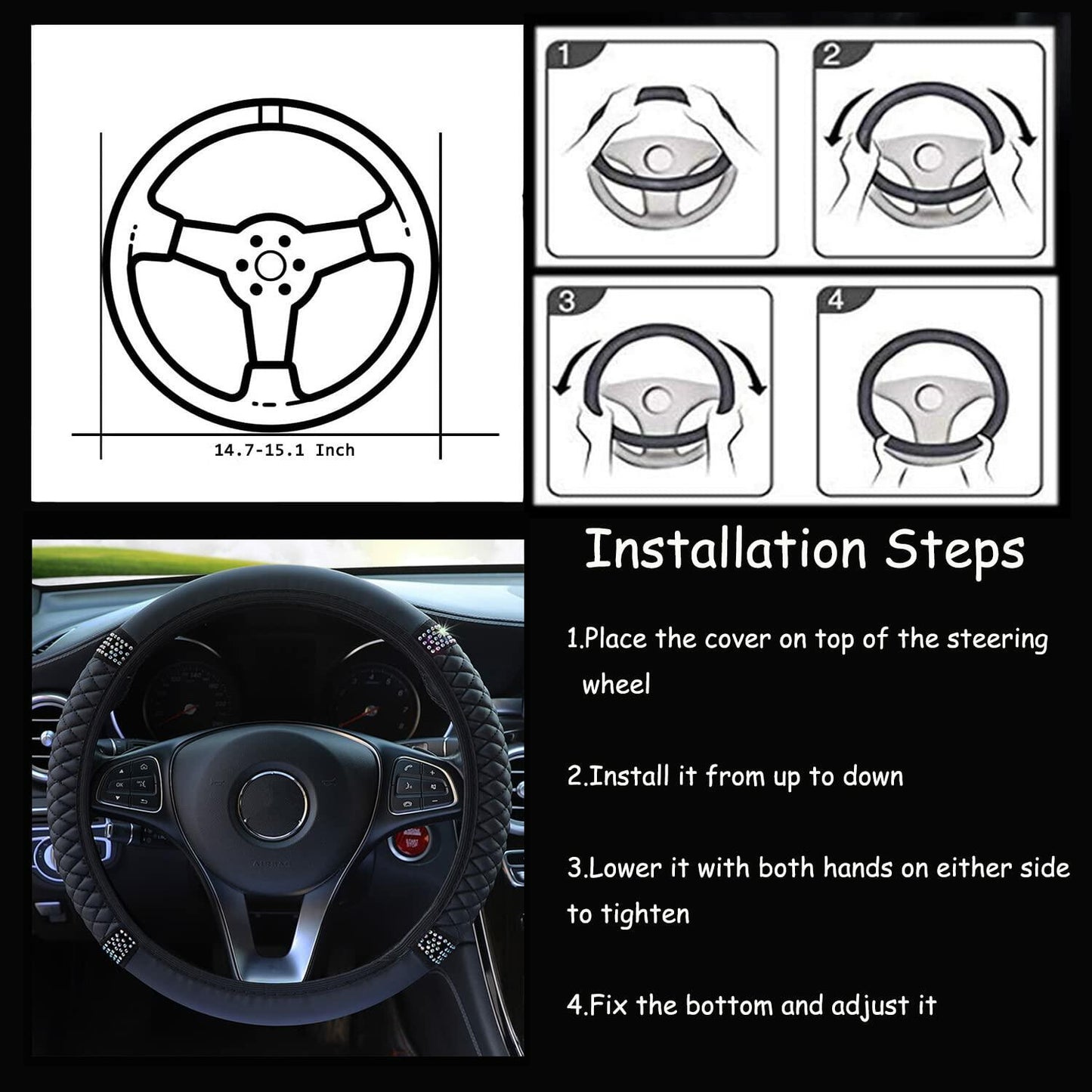 14.7-15.1 Inch

1

2

3

4

Installation Steps

1.Place the cover on top of the steering wheel

2.Install it from up to down

3.Lower it with both hands on either side to tighten

4.Fix the bottom and adjust it