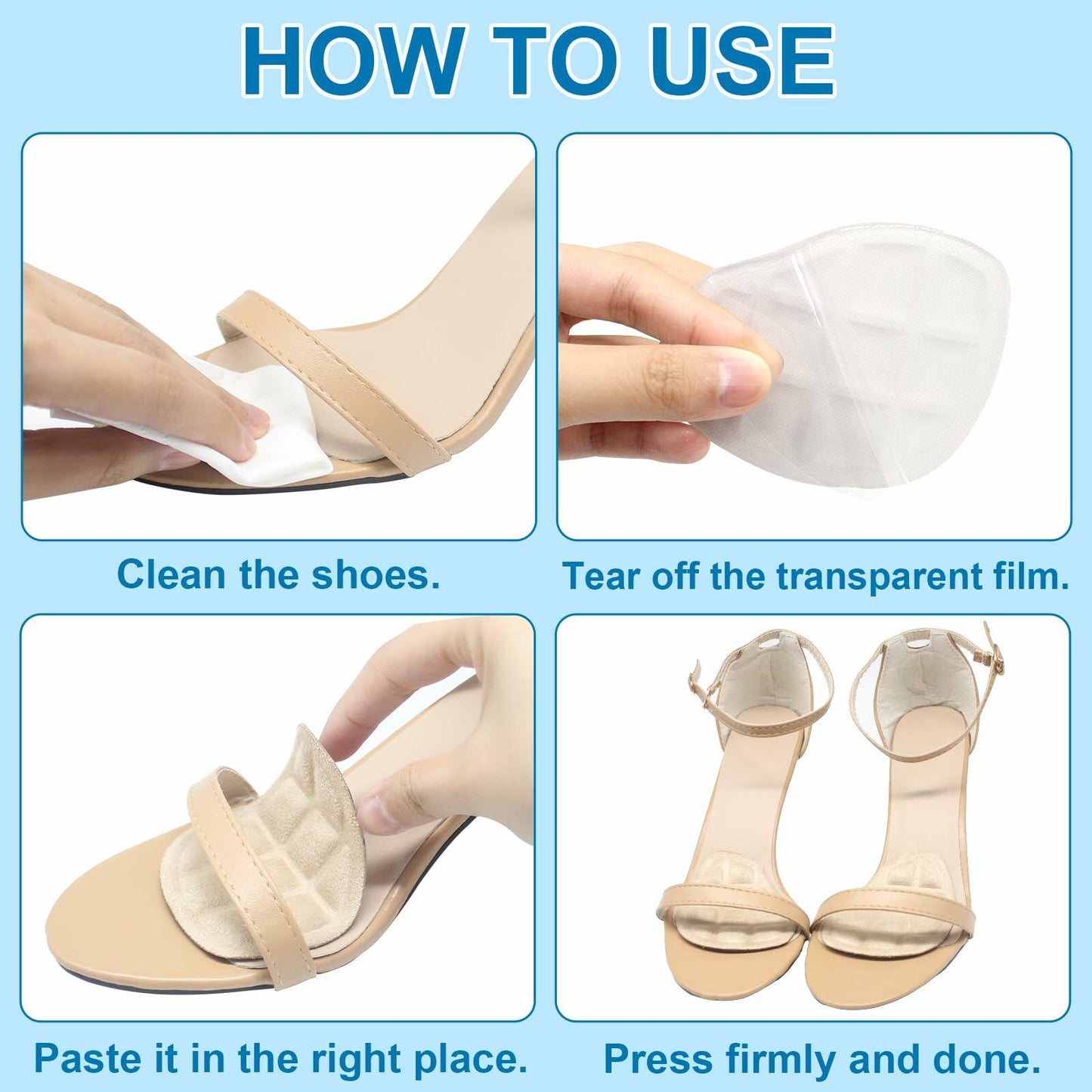 HOW TO USE

Clean the shoes.

Tear off the transparent film.

Paste it in the right place.

Press firmly and done.