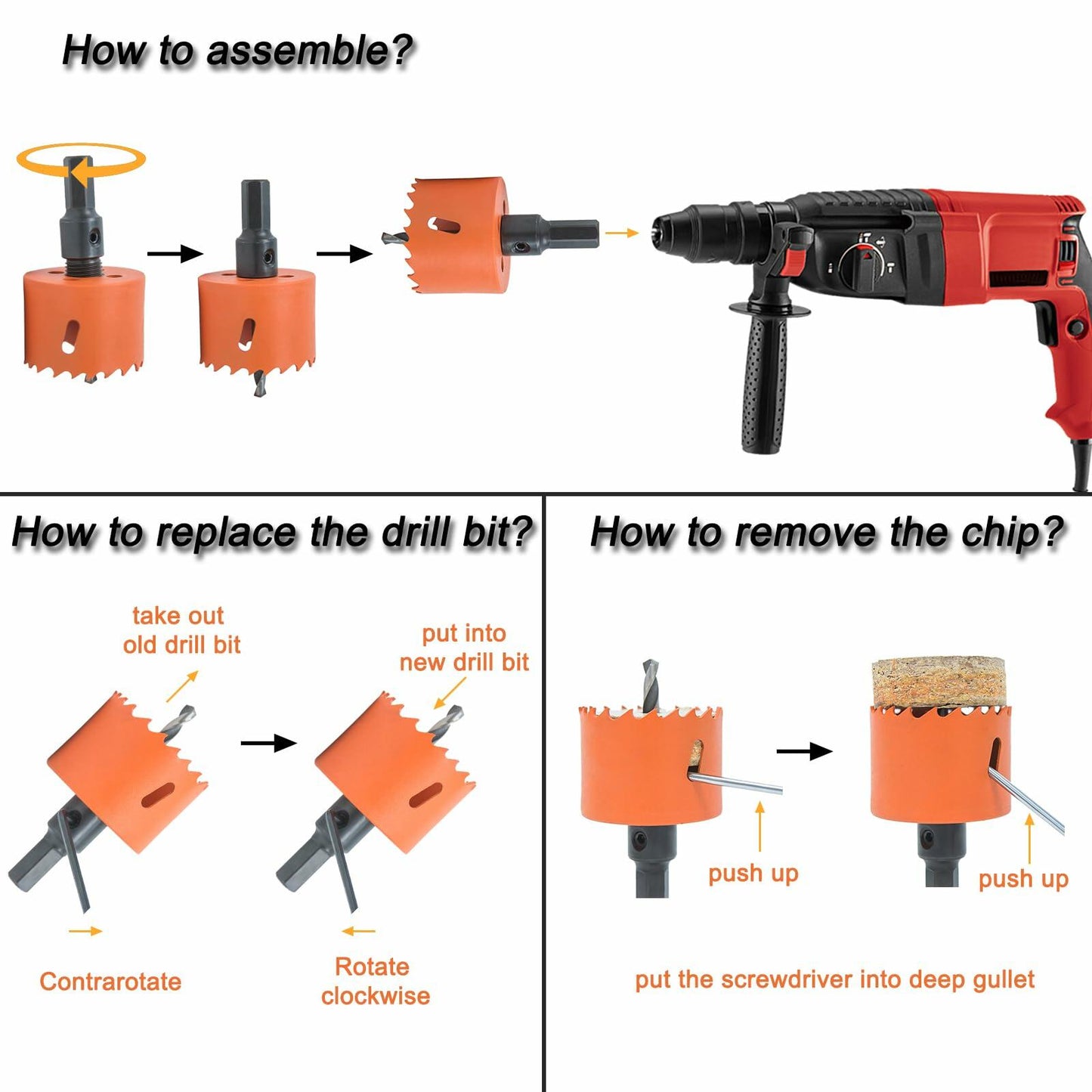 How to assemble?

How to replace the drill bit?

take out old drill bit

put into new drill bit

Contrarotate

Rotate clockwise

How to remove the chip?

push up

push up

put the screwdriver into deep gullet