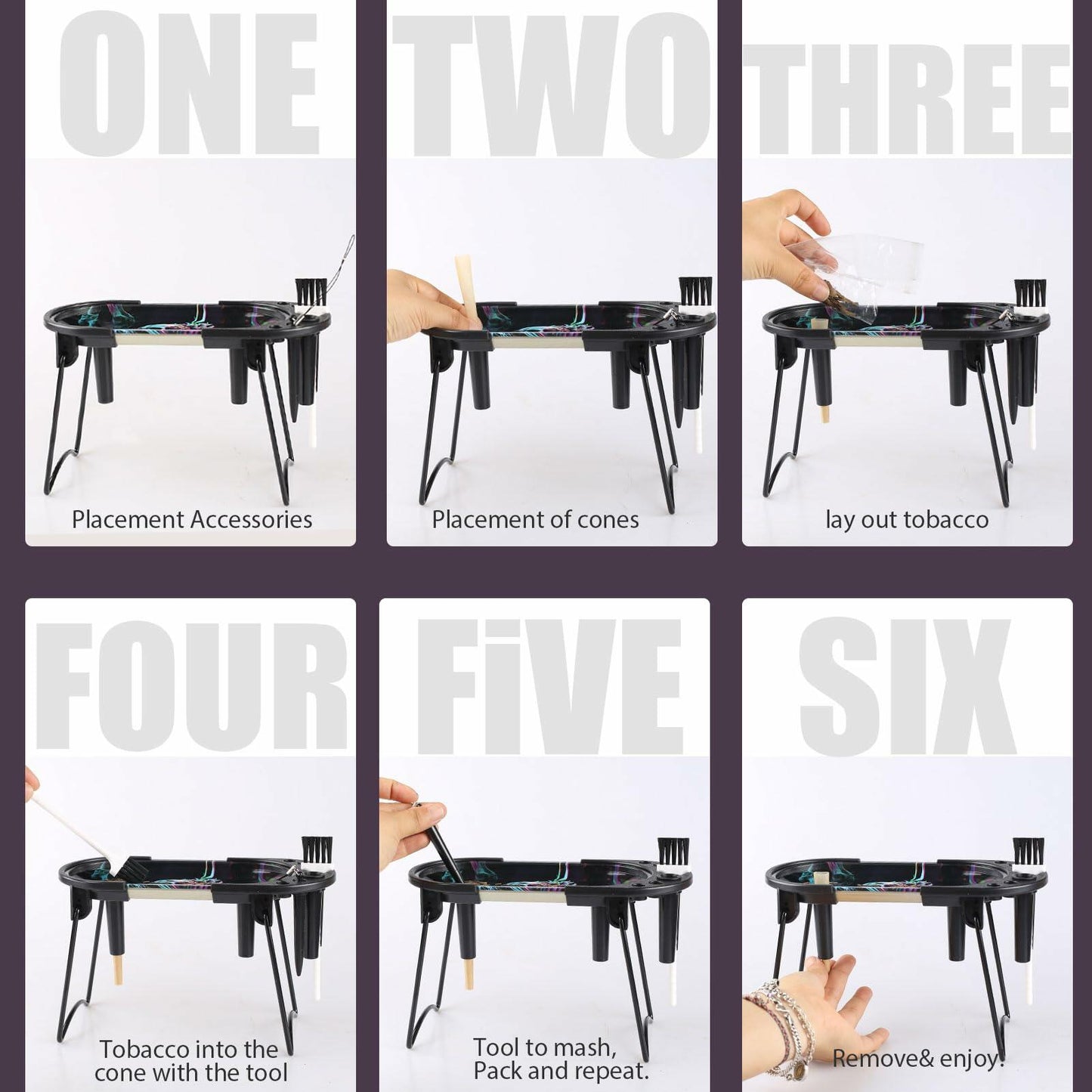 ONE

Placement Accessories

TWO

Placement of cones

THREE

lay out tobacco

FOUR

Tobacco into the cone with the tool

FiVE

Tool to mash, Pack and repeat.

SIX

Remove& enjoy!