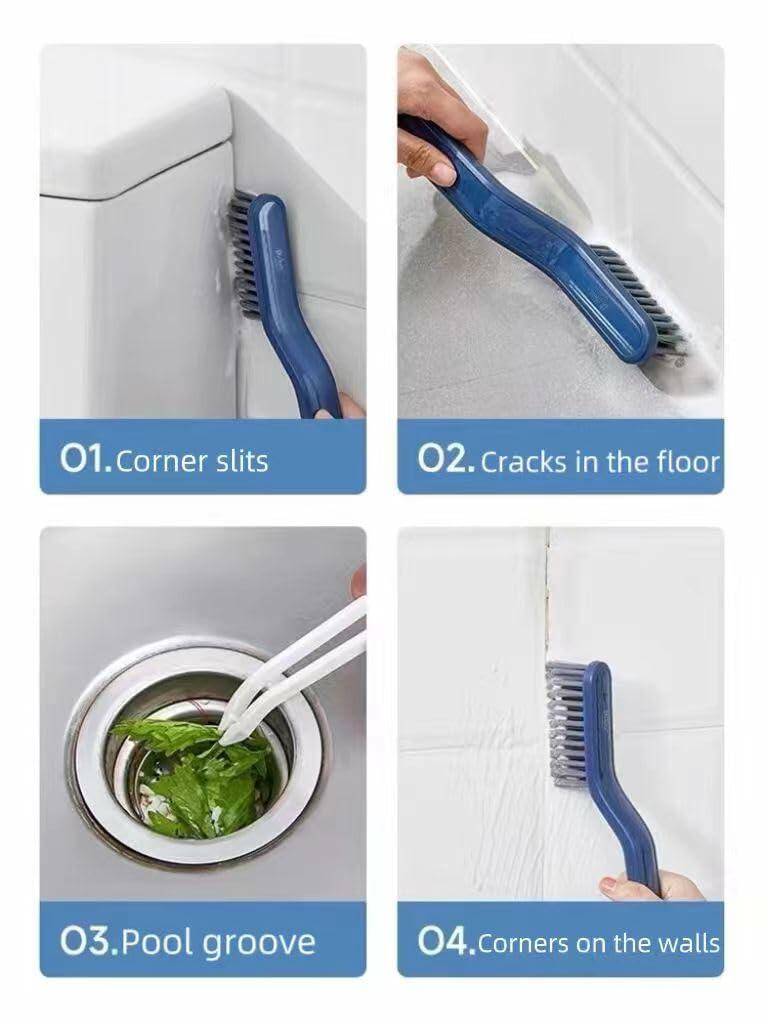 01.Corner slits

02.Cracks in the floor

03.Pool groove

04.Corners on the walls