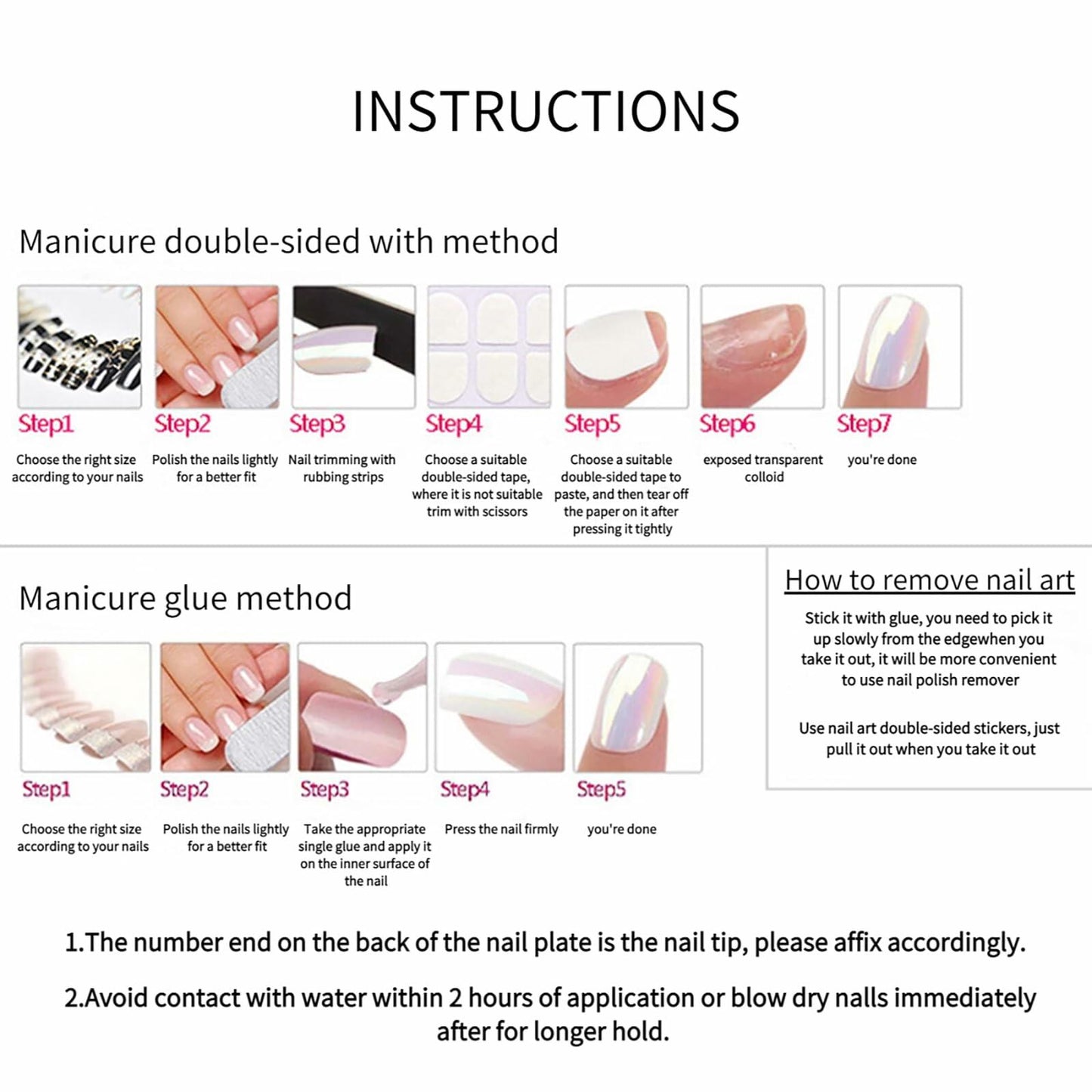 INSTRUCTIONS

Manicure double-sided with method

Step1
Choose the right size according to your nails

Step2
Polish the nails lightly for a better fit

Step3
Nail trimming with rubbing strips

Step4
Choose a suitable double-sided tape, where it is not suitable trim with scissors

Step5
Choose a suitable double-sided tape to paste, and then tear off the paper on it after pressing it tightly

Step6
exposed transparent colloid

Step7
you're done

Manicure glue method

Step1
Choose the right size according to your nails

Step2
Polish the nails lightly for a better fit

Step3
Take the appropriate single glue and apply it on the inner surface of the nail

Step4
Press the nail firmly

Step5
you're done

How to remove nail art

Stick it with glue, you need to pick it up slowly from the edgewhen you take it out, it will be more convenient to use nail polish remover

Use nail art double-sided stickers, just pull it out when you take it out

1.The number end on the back of the nail plate is the nail tip, please affix accordingly.

2.Avoid contact with water within 2 hours of application or blow dry nalls immediately after for longer hold.