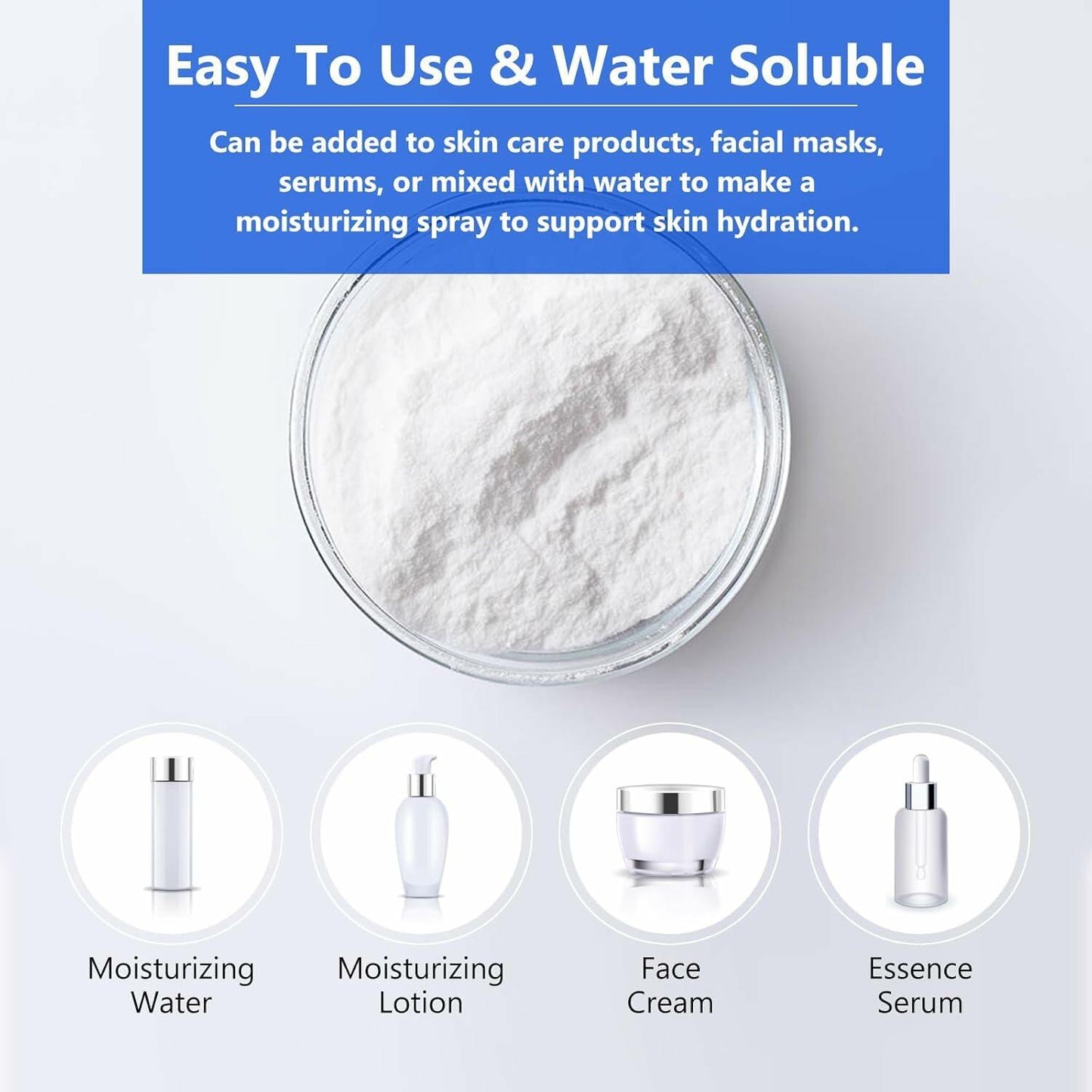 Easy To Use & Water Soluble

Can be added to skin care products, facial masks, serums, or mixed with water to make a moisturizing spray to support skin hydration.

Moisturizing Water

Moisturizing Lotion

Face Cream

Essence Serum