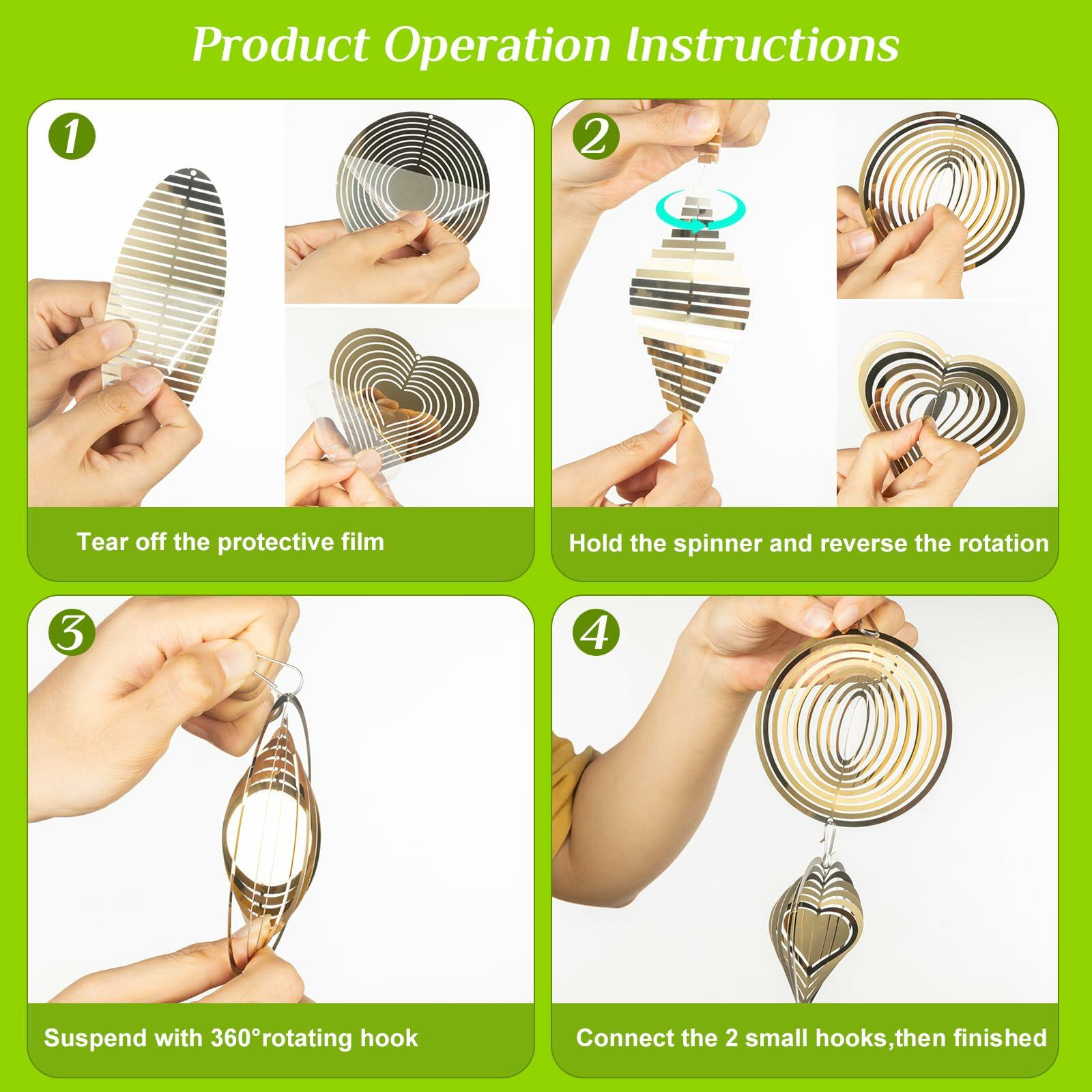 Product Operation Instructions

1

Tear off the protective film

2

Hold the spinner and reverse the rotation

3

Suspend with 360°rotating hook

4

Connect the 2 small hooks,then finished