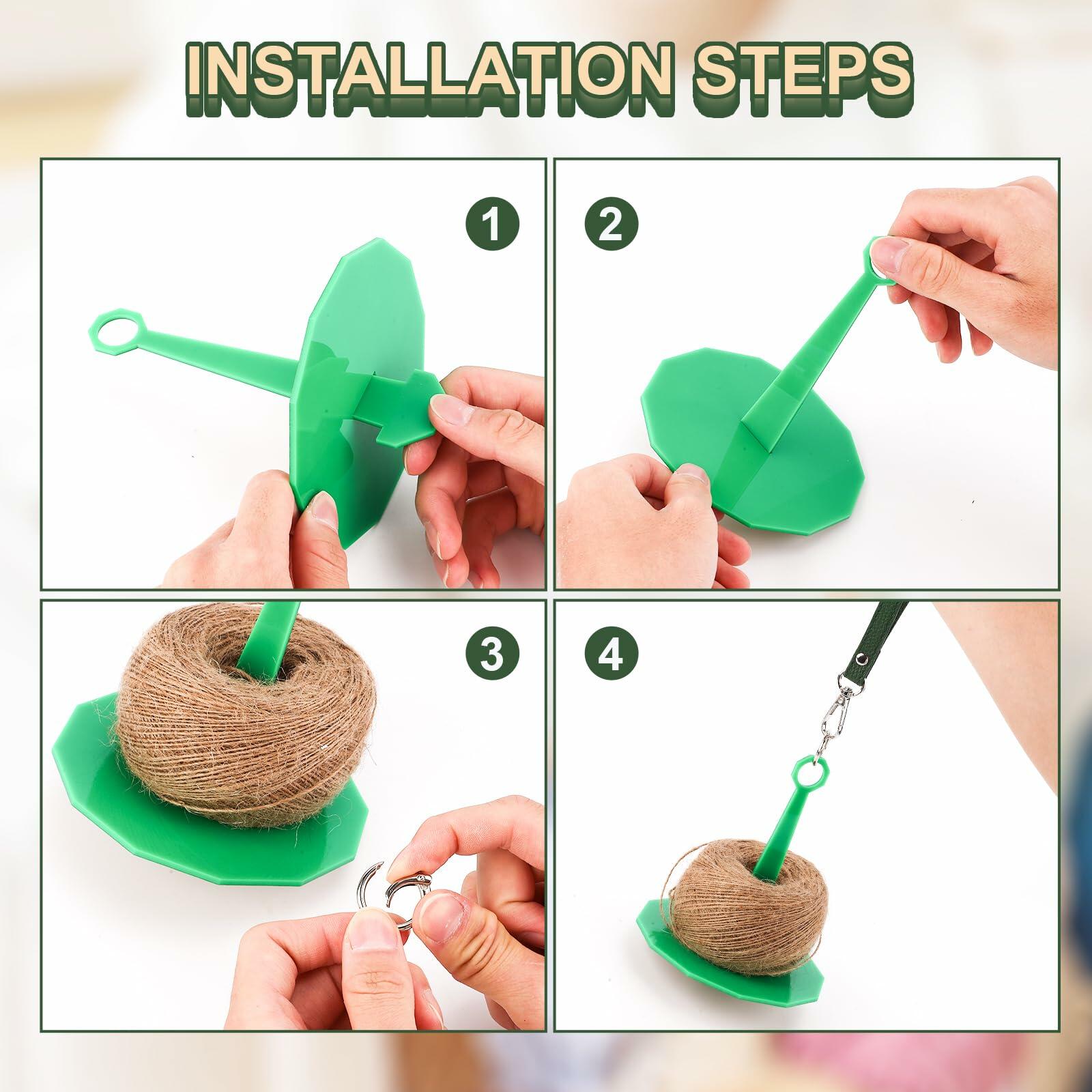 INSTALLATION STEPS

1

2

3

4