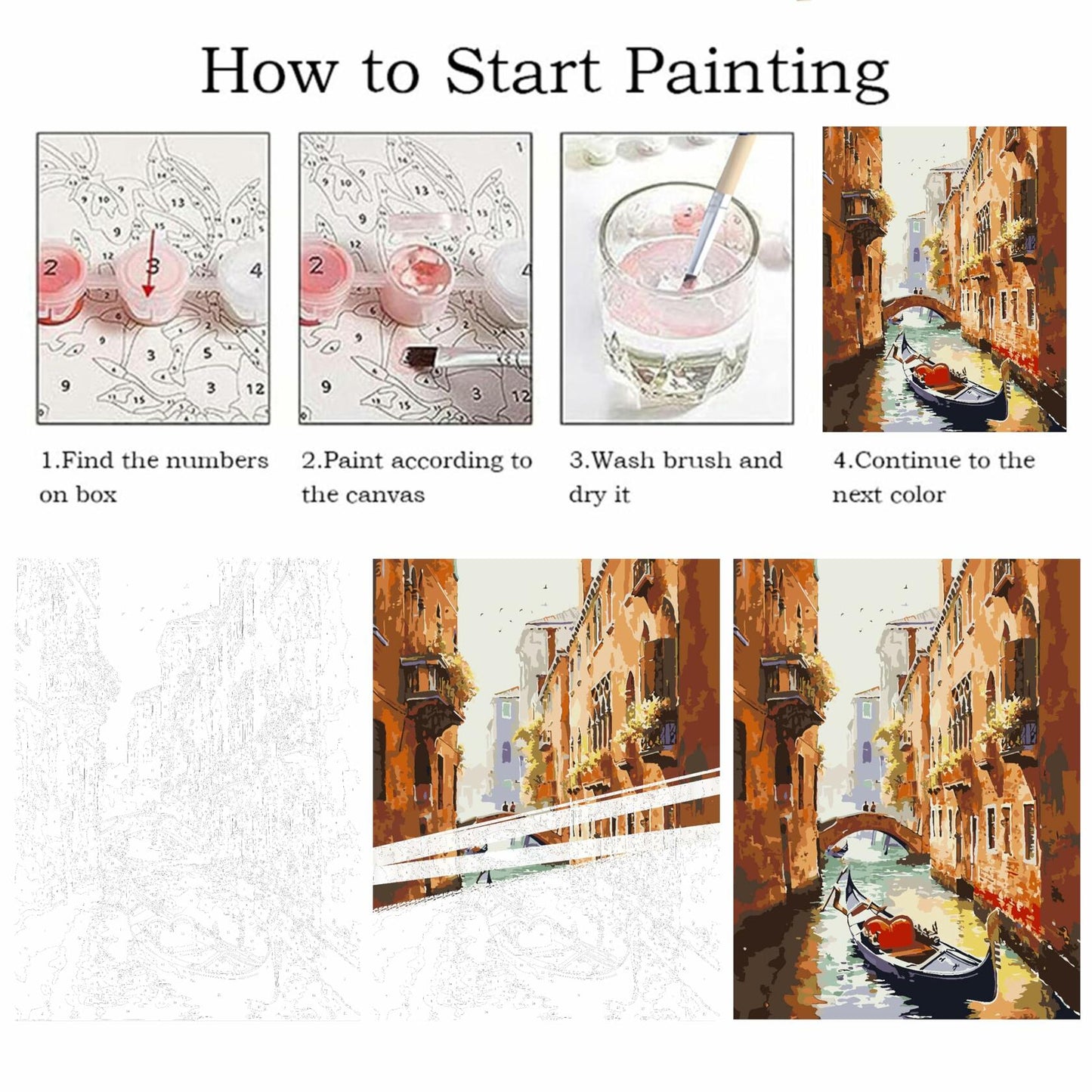 How to Start Painting

1.Find the numbers on box

2.Paint according to the canvas

3.Wash brush and dry it

4.Continue to the next color