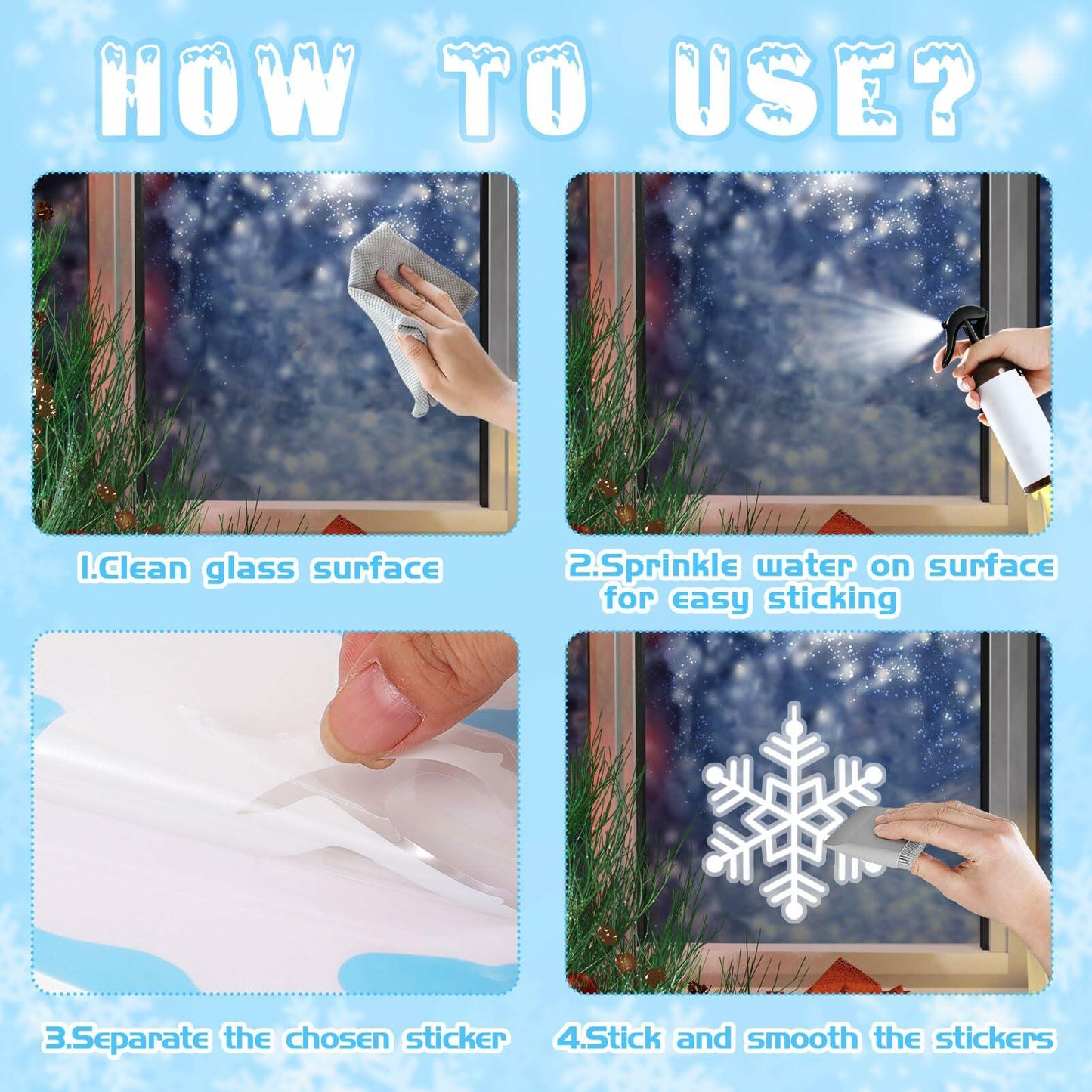 HOW TO USE?

1.Clean glass surface

2.Sprinkle water on surface for easy sticking

3.Separate the chosen sticker

4.Stick and smooth the stickers