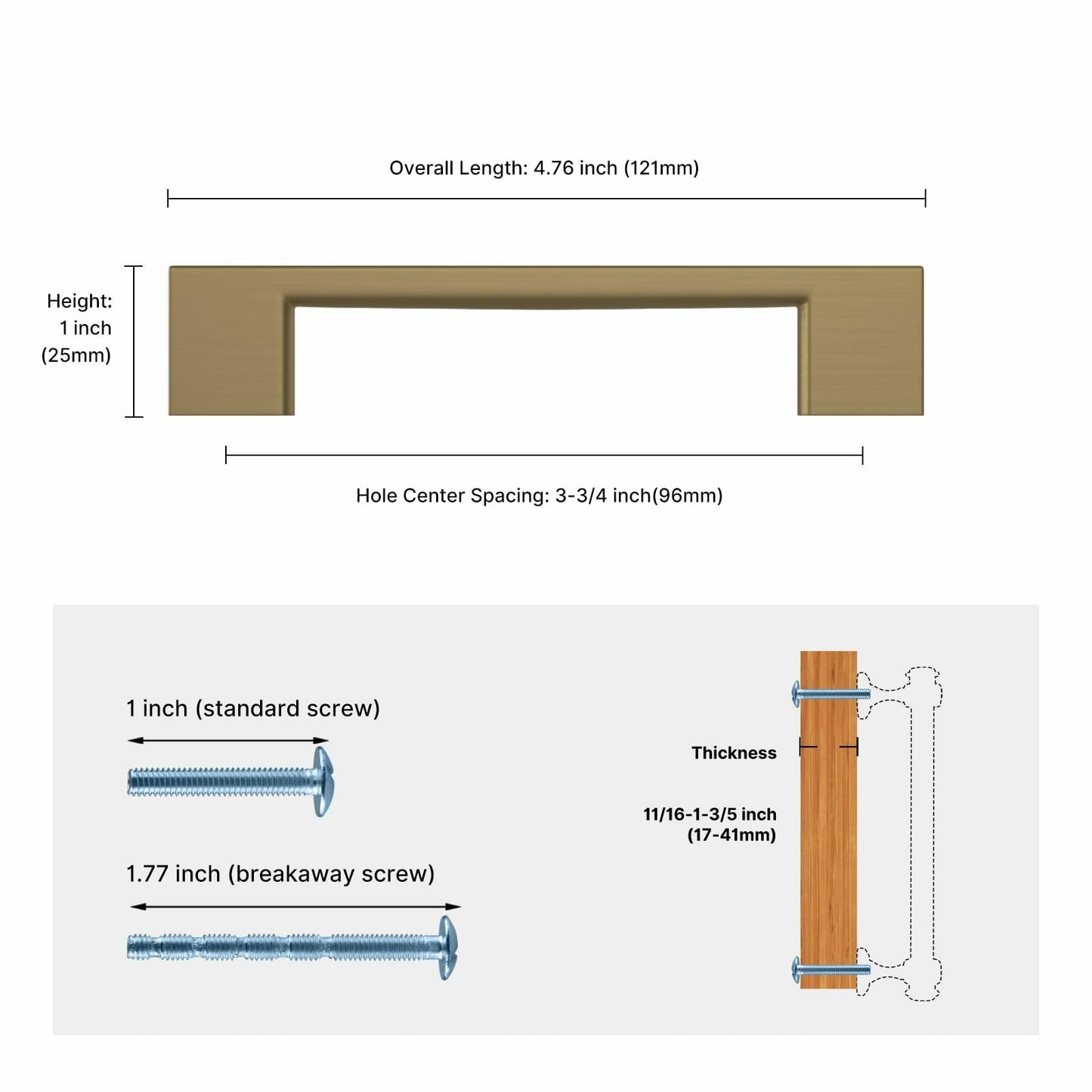 Overall Length: 4.76 inch (121mm)

Height:
1 inch
(25mm)

Hole Center Spacing: 3-3/4 inch(96mm)

1 inch (standard screw)

1.77 inch (breakaway screw)

Thickness

11/16-1-3/5 inch
(17-41mm)