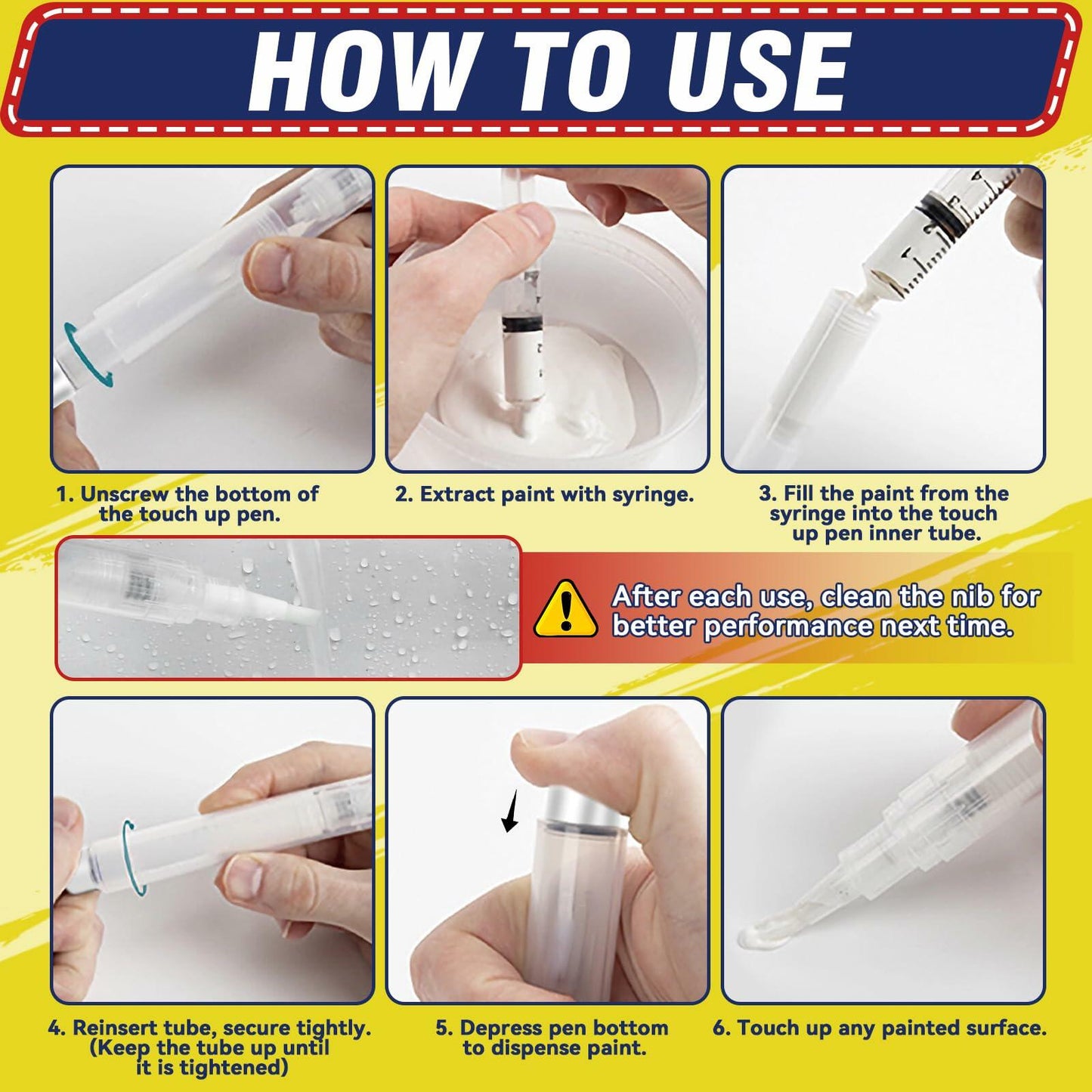 HOW TO USE

1. Unscrew the bottom of the touch up pen.

2. Extract paint with syringe.

3. Fill the paint from the syringe into the touch up pen inner tube.

After each use, clean the nib for better performance next time.

4. Reinsert tube, secure tightly. (Keep the tube up until it is tightened)

5. Depress pen bottom to dispense paint.

6. Touch up any painted surface.