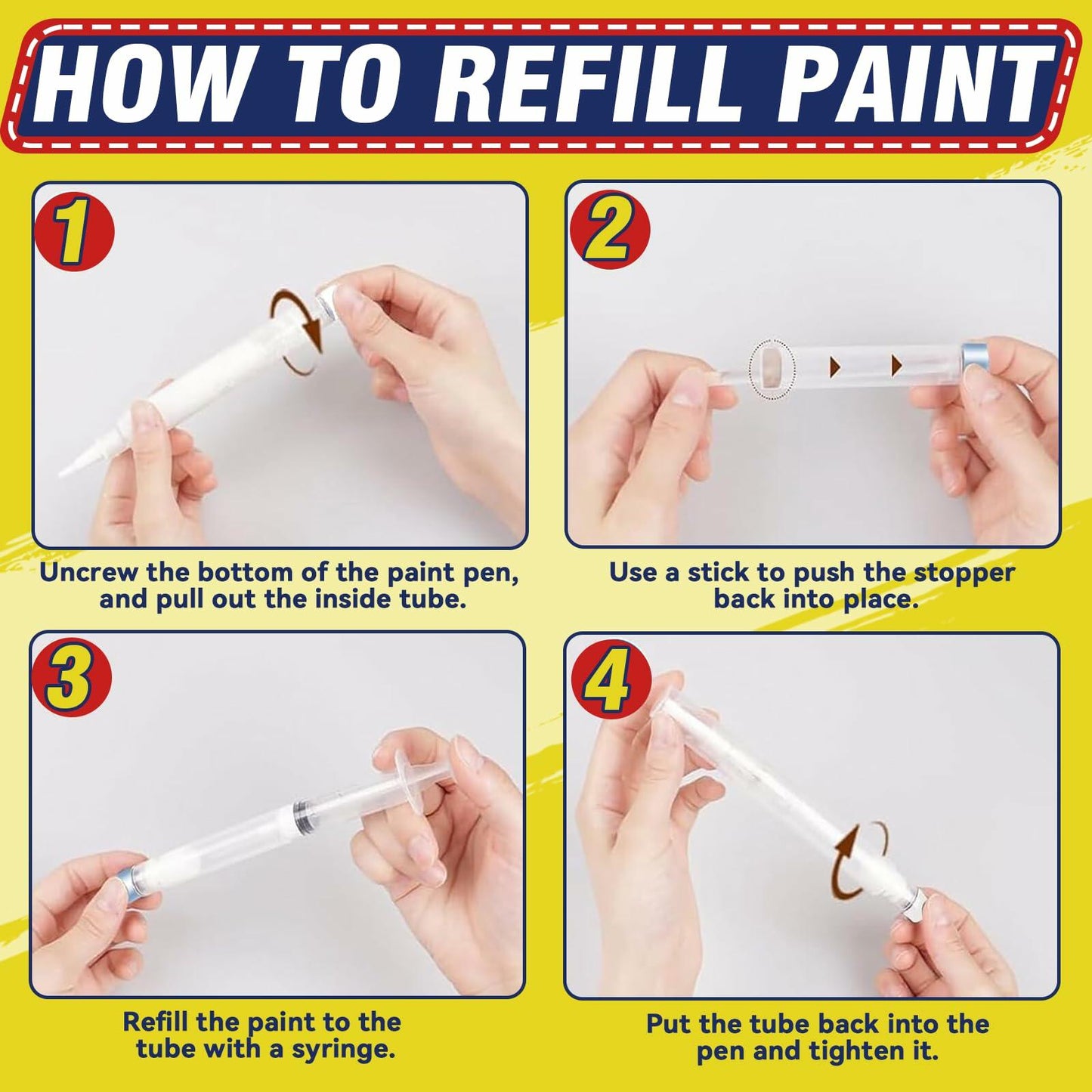 HOW TO REFILL PAINT

1

Uncrew the bottom of the paint pen, and pull out the inside tube.

2

Use a stick to push the stopper back into place.

3

Refill the paint to the tube with a syringe.

4

Put the tube back into the pen and tighten it.