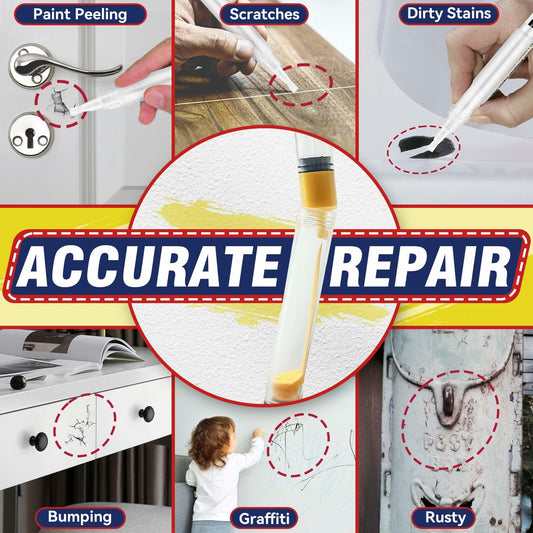 Paint Peeling

Scratches

Dirty Stains

ACCURATE REPAIR

POST

Bumping

Graffiti

Rusty