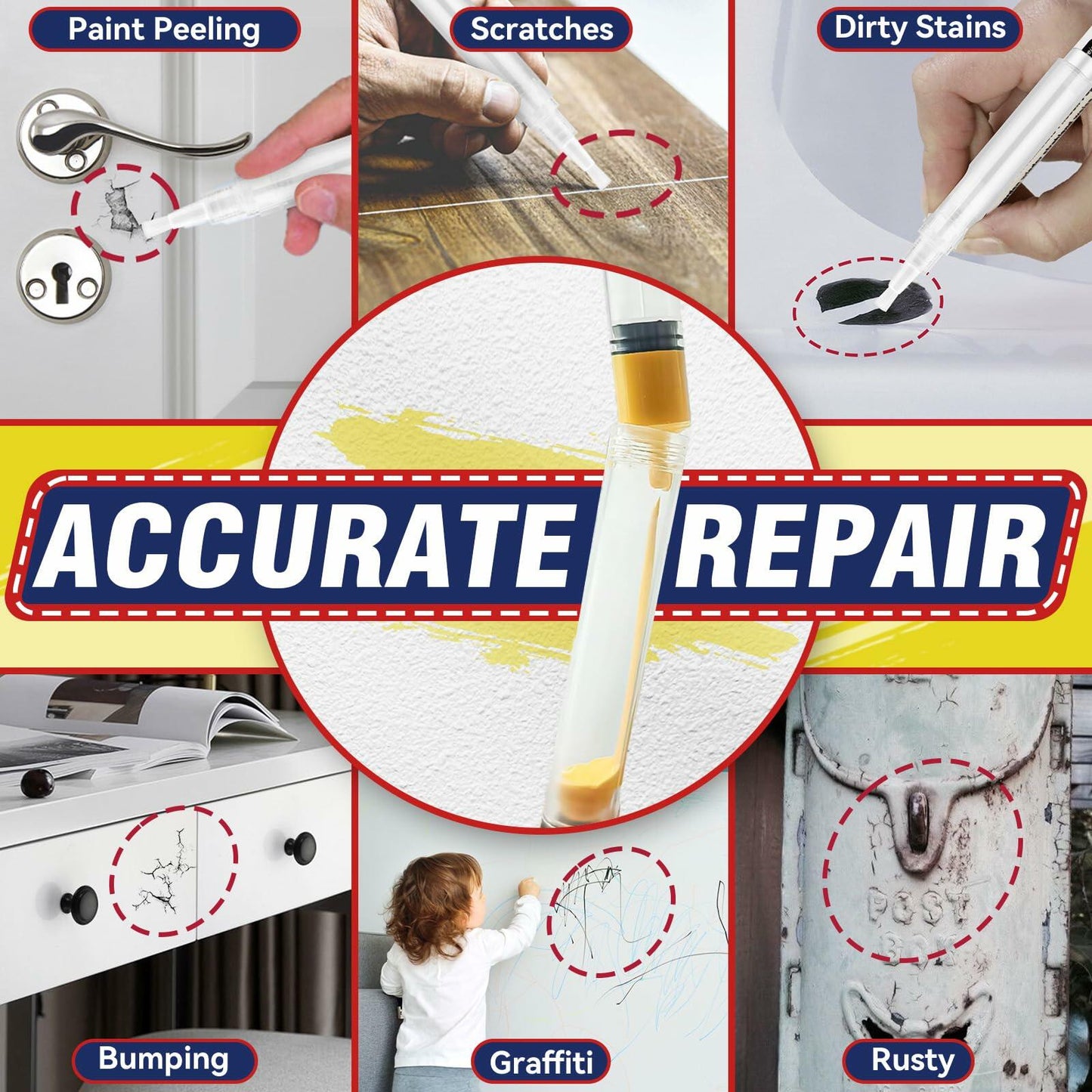 Paint Peeling

Scratches

Dirty Stains

ACCURATE REPAIR

POST BOX

Bumping

Graffiti

Rusty