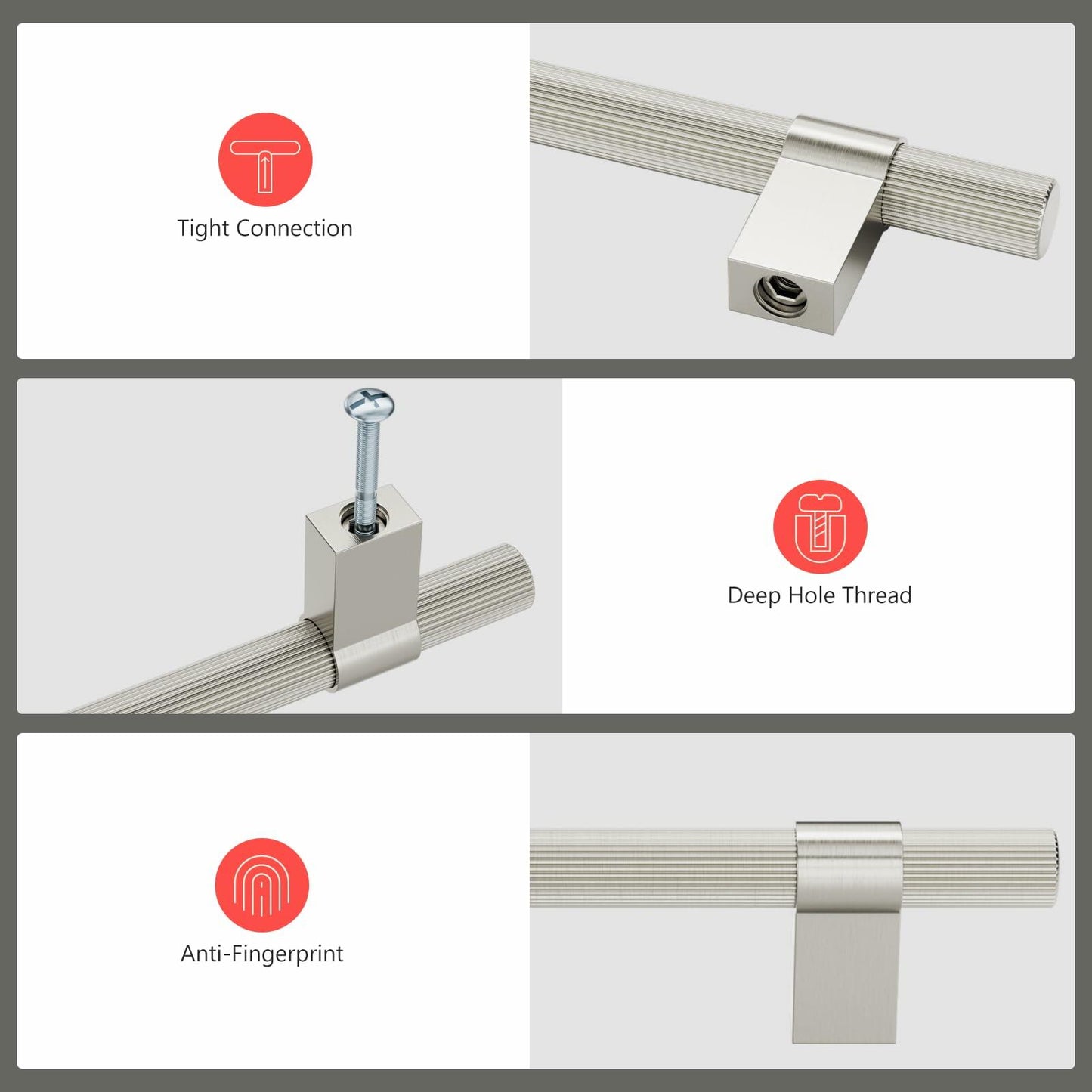 Tight Connection

Deep Hole Thread

Anti-Fingerprint