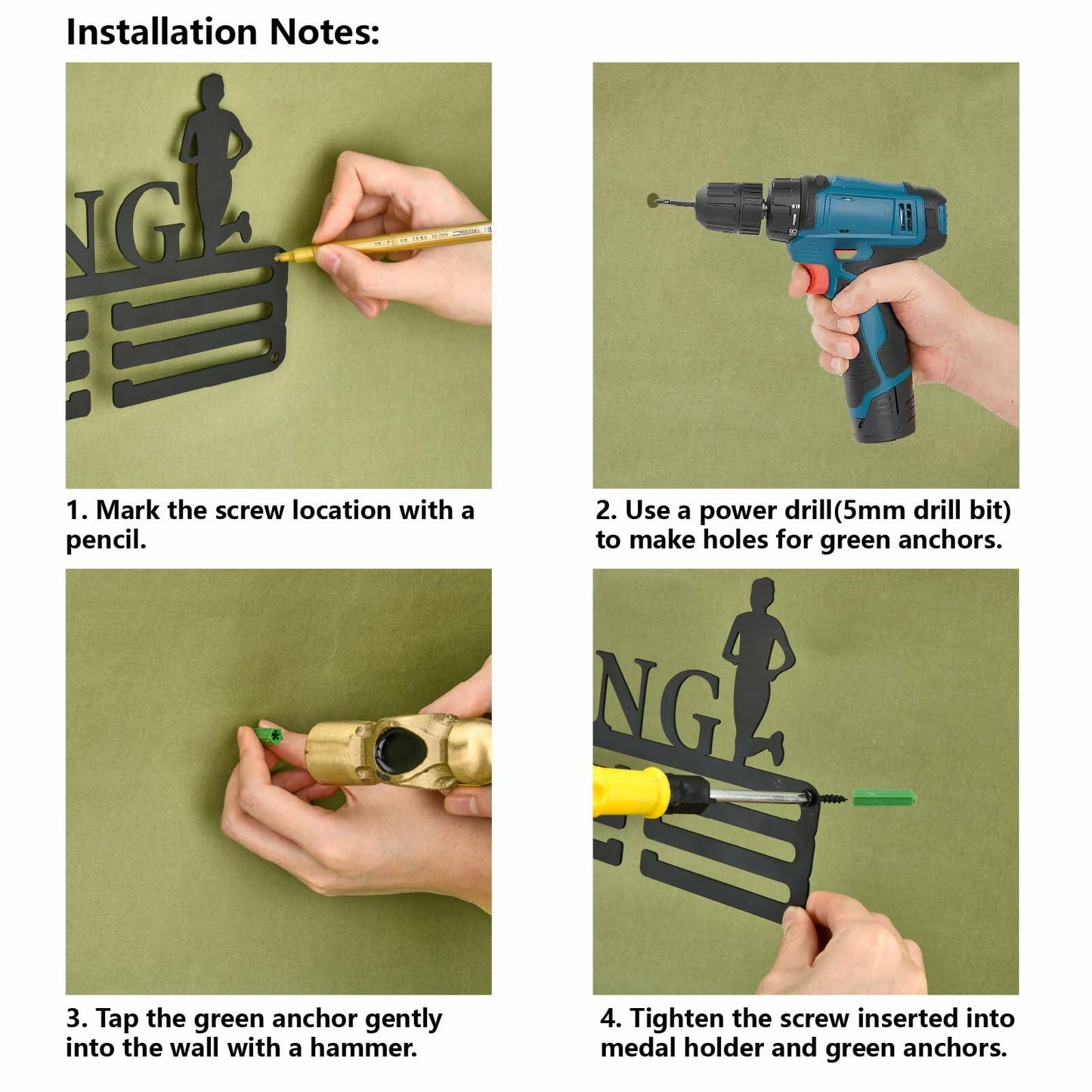 Installation Notes:

NG

1. Mark the screw location with a pencil.

2. Use a power drill(5mm drill bit) to make holes for green anchors.

3. Tap the green anchor gently into the wall with a hammer.

NG

4. Tighten the screw inserted into medal holder and green anchors.