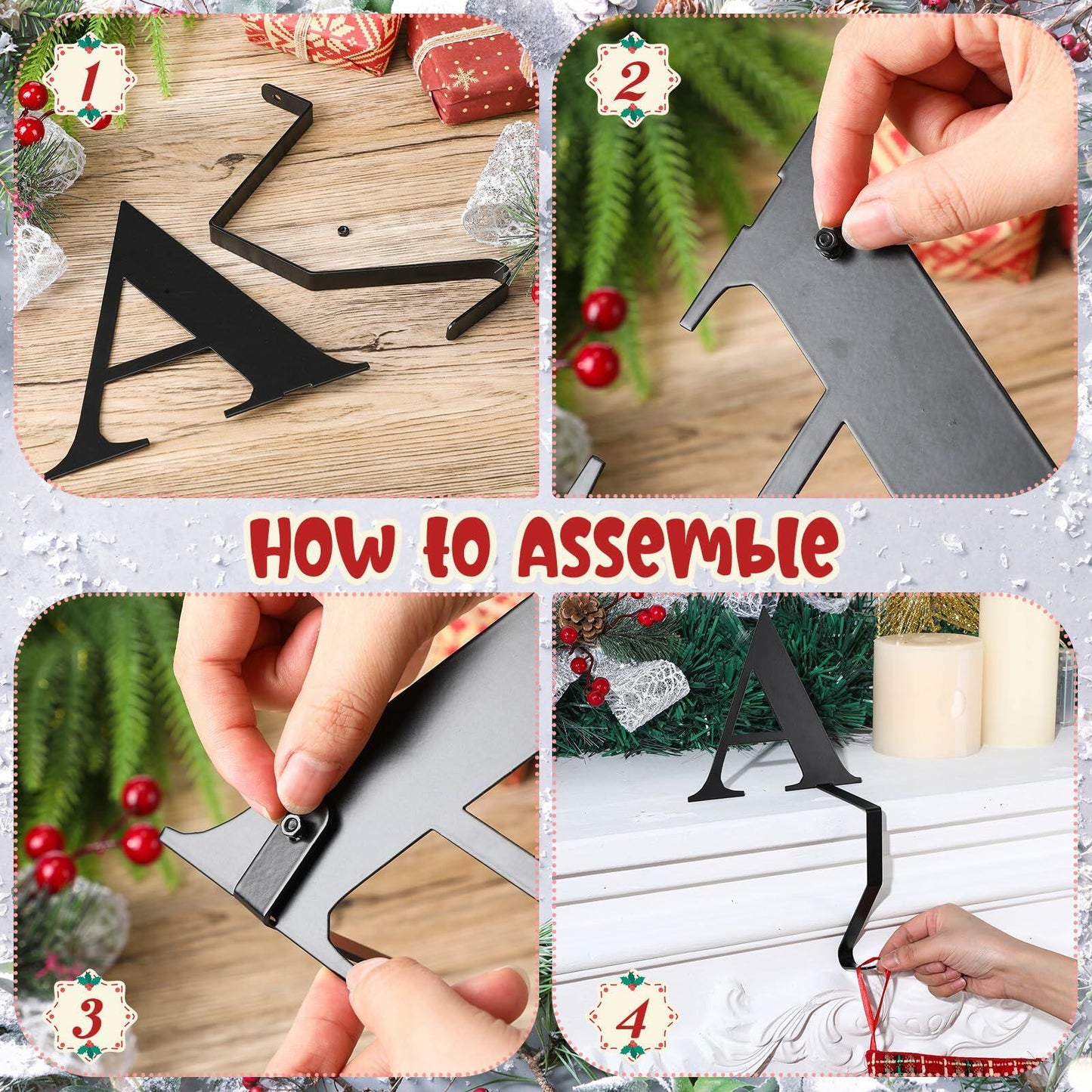 1

2

How to Assemble

3

4