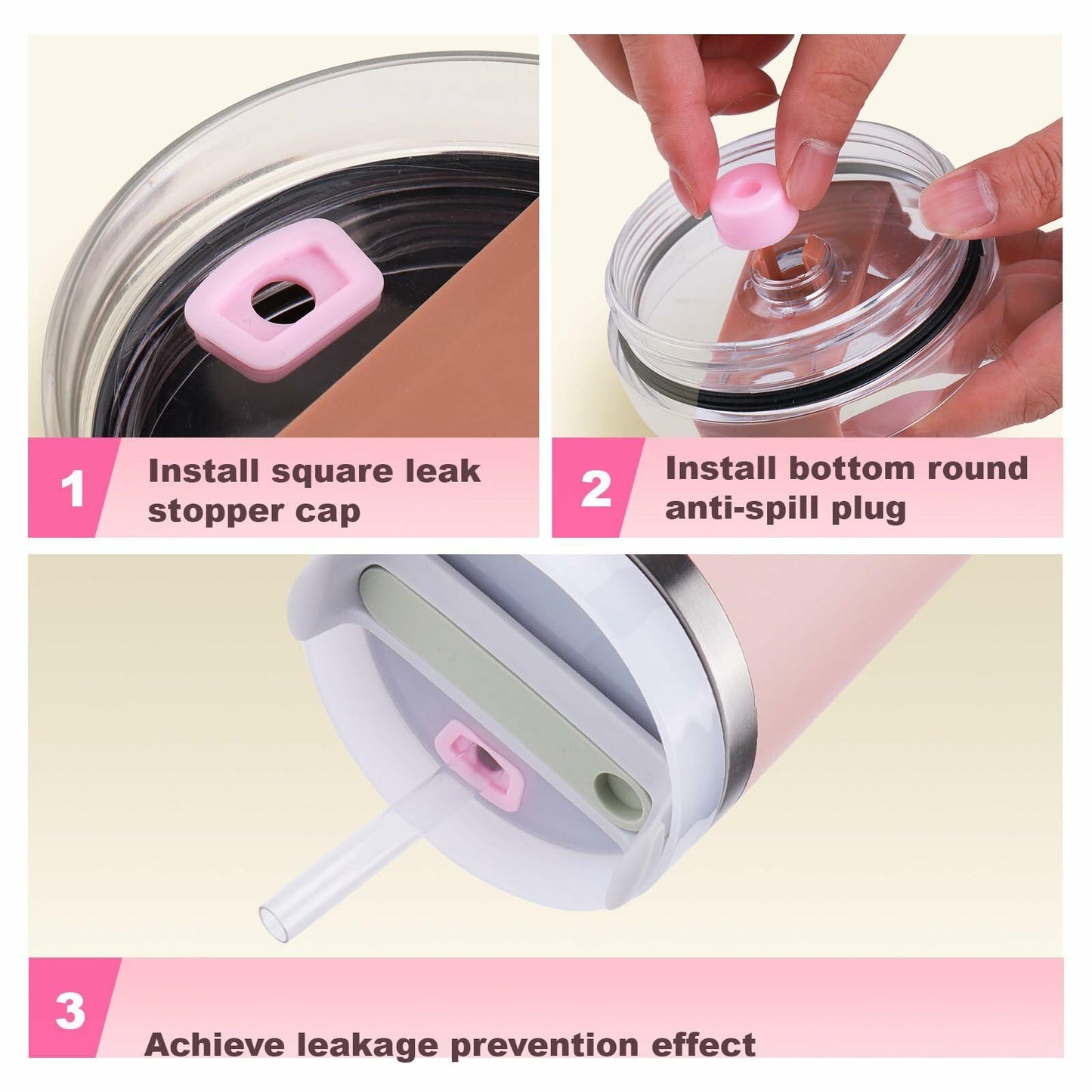 1 Install square leak stopper cap

2 Install bottom round anti-spill plug

3 Achieve leakage prevention effect