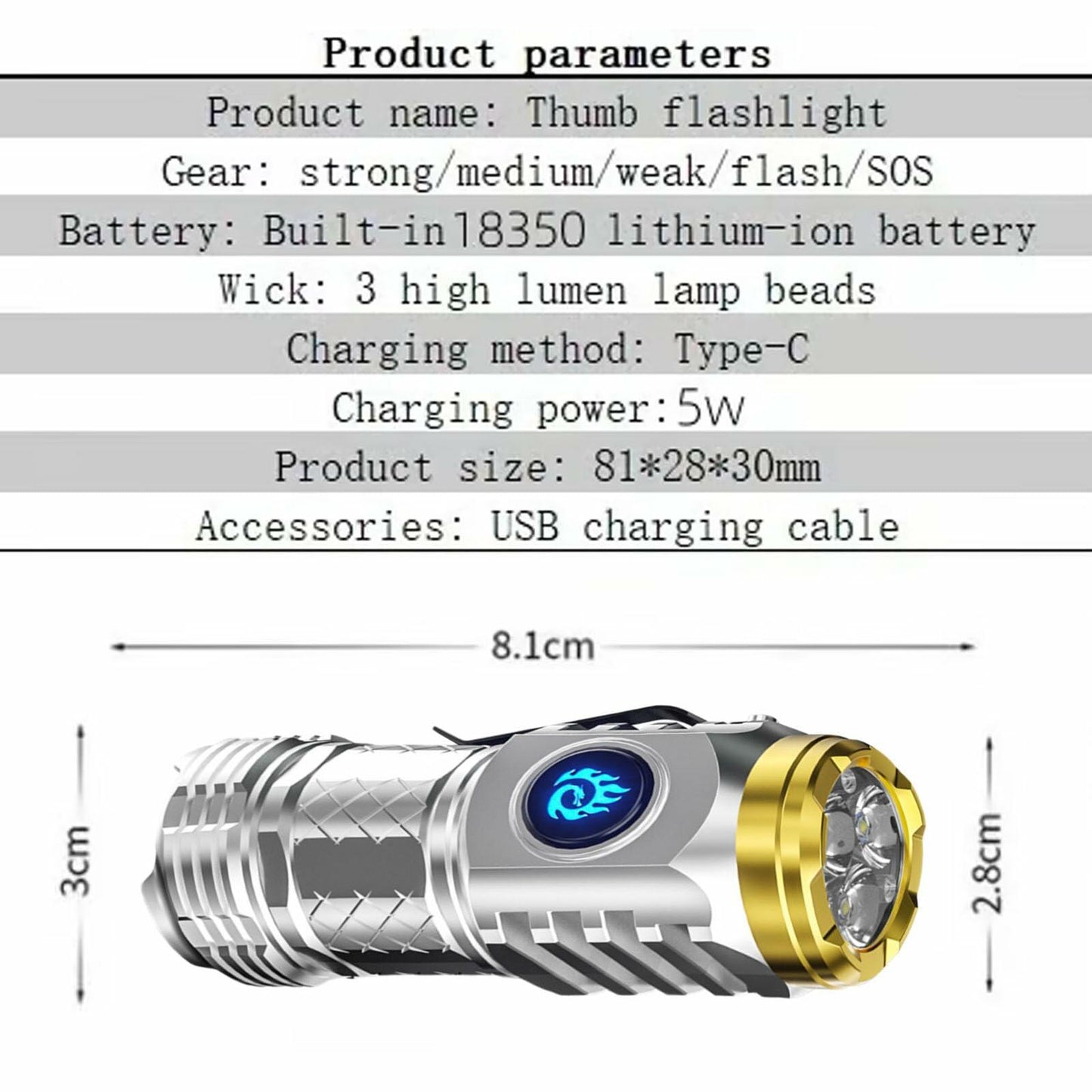 Product parameters

Product name: Thumb flashlight

Gear: strong/medium/weak/flash/SOS

Battery: Built-in18350 lithium-ion battery

Wick: 3 high lumen lamp beads

Charging method: Type-C

Charging power:5W

Product size: 81*28*30mm

Accessories: USB charging cable

8.1cm

3cm

2.8cm