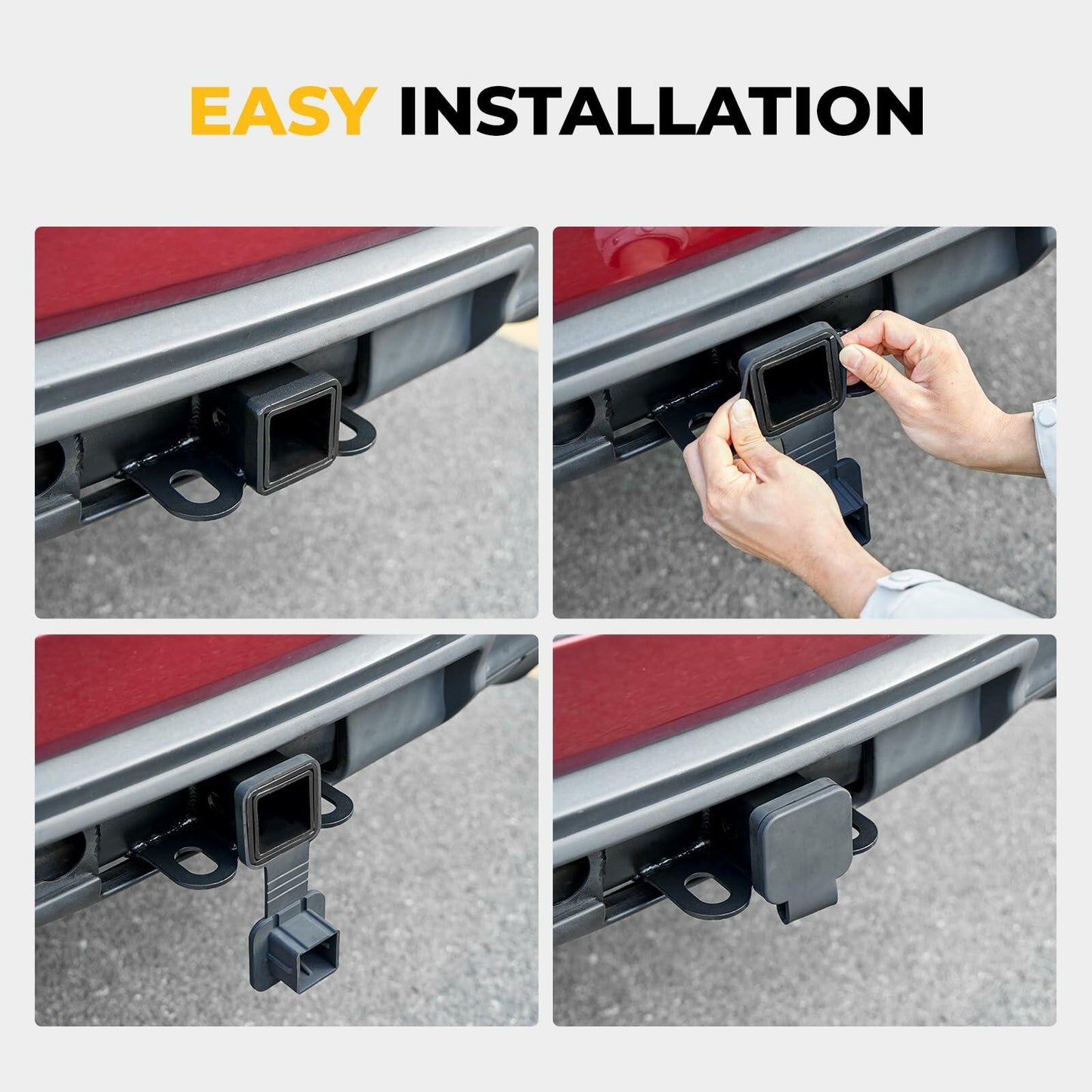 EASY INSTALLATION