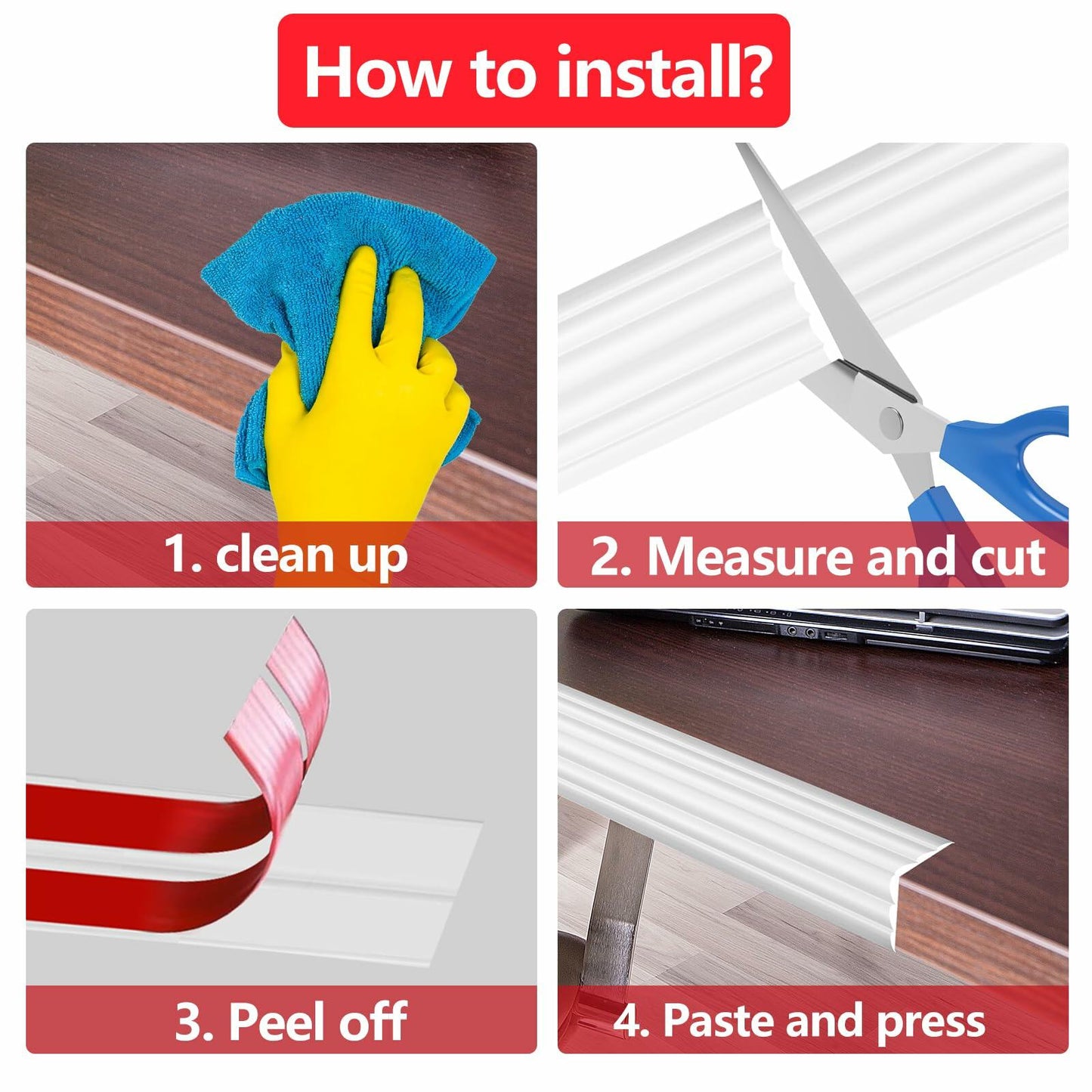 How to install?

1. clean up

2. Measure and cut

3. Peel off

4. Paste and press