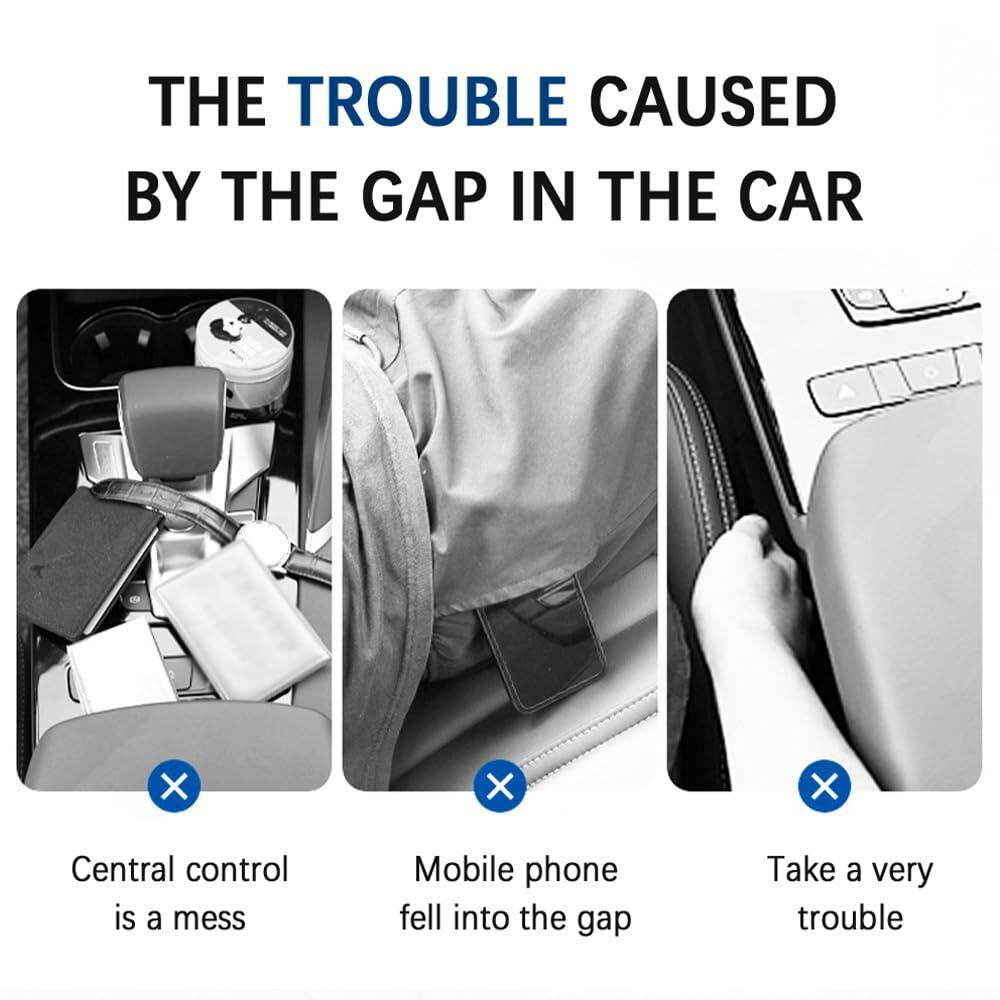 THE TROUBLE CAUSED BY THE GAP IN THE CAR

Central control is a mess

Mobile phone fell into the gap

Take a very trouble