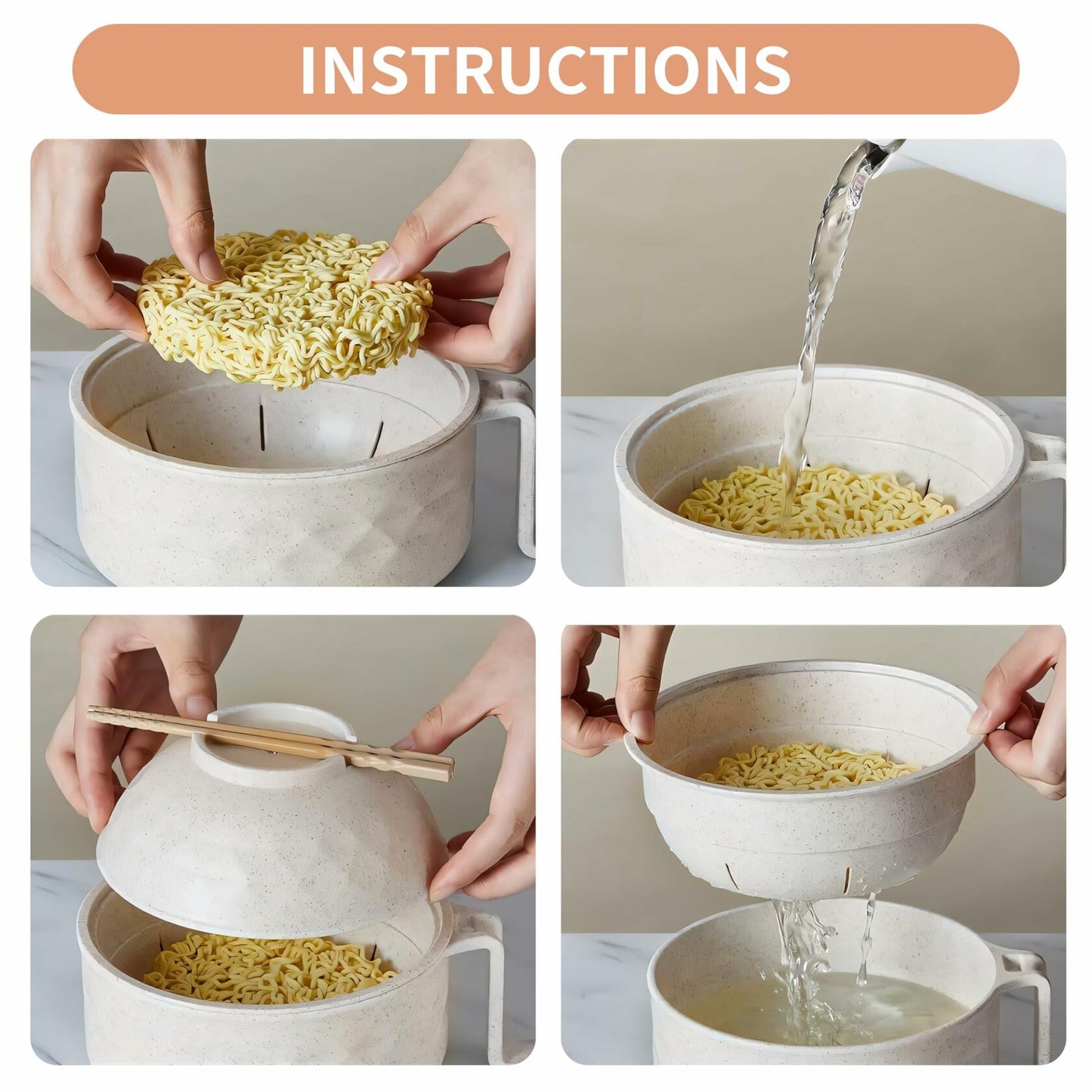 INSTRUCTIONS