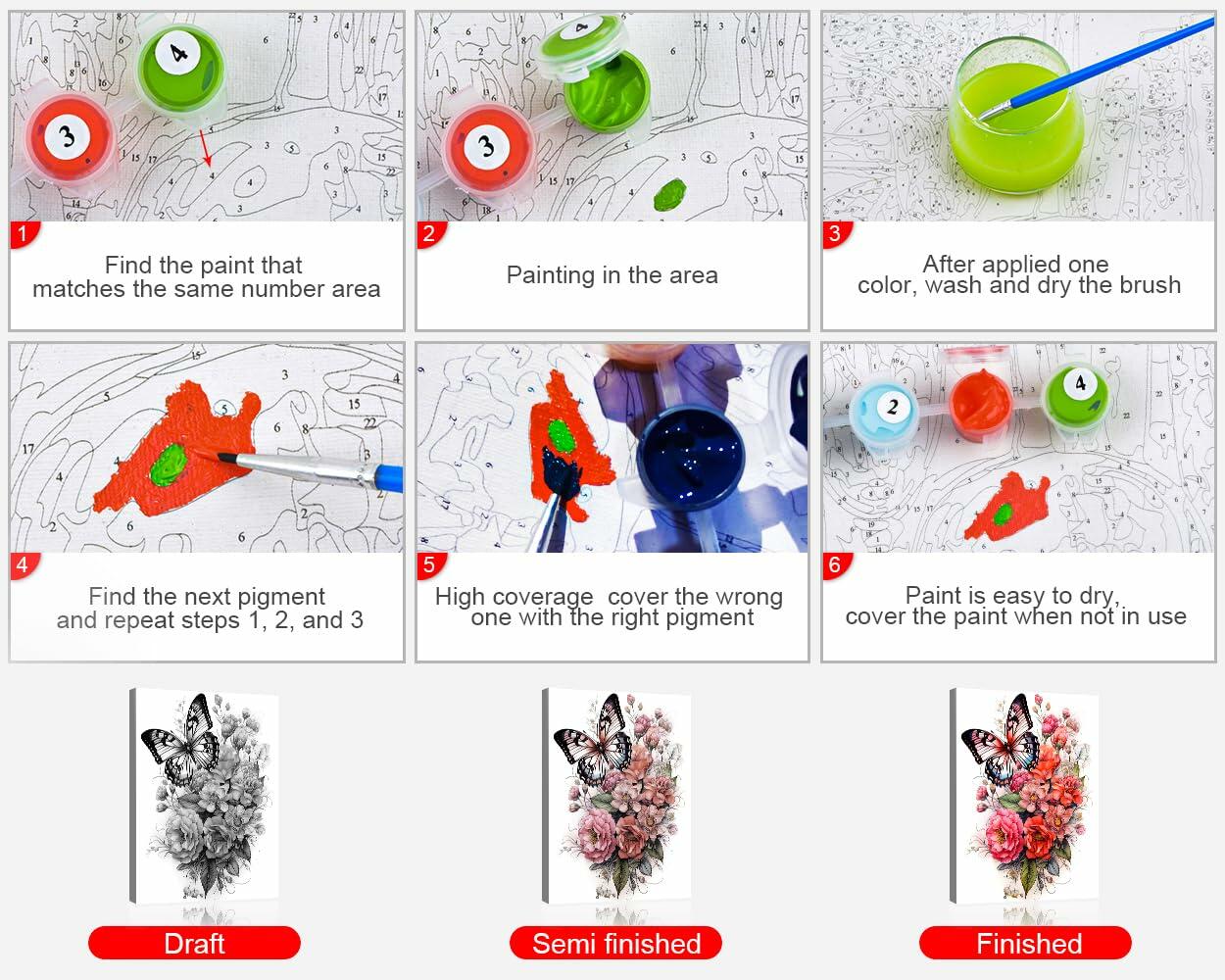 1
Find the paint that matches the same number area

2
Painting in the area

3
After applied one color, wash and dry the brush

4
Find the next pigment and repeat steps 1, 2, and 3

5
High coverage cover the wrong one with the right pigment

6
Paint is easy to dry, cover the paint when not in use

Draft

Semi finished

Finished