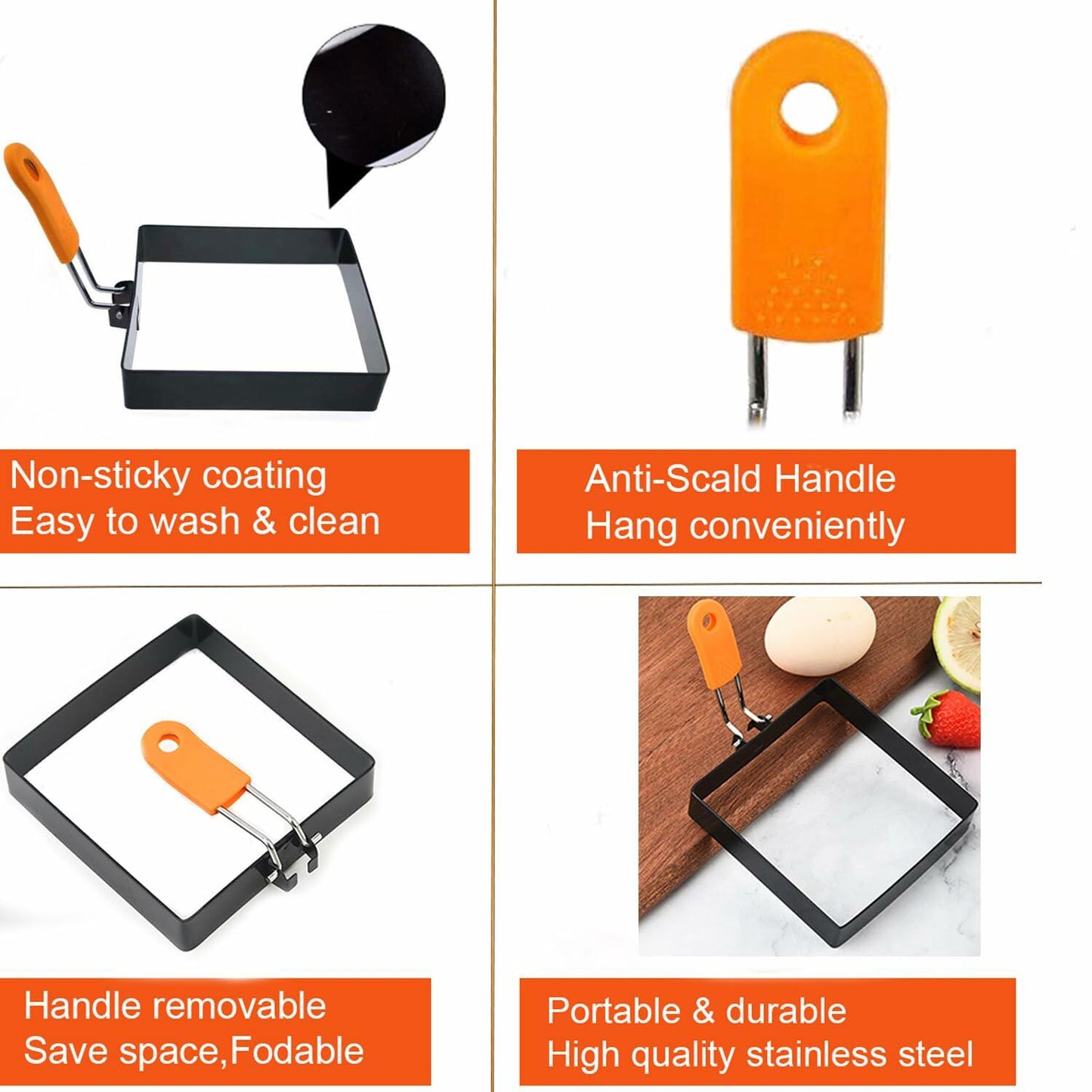 Non-sticky coating
Easy to wash & clean

Anti-Scald Handle
Hang conveniently

Handle removable
Save space,Fodable

Portable & durable
High quality stainless steel