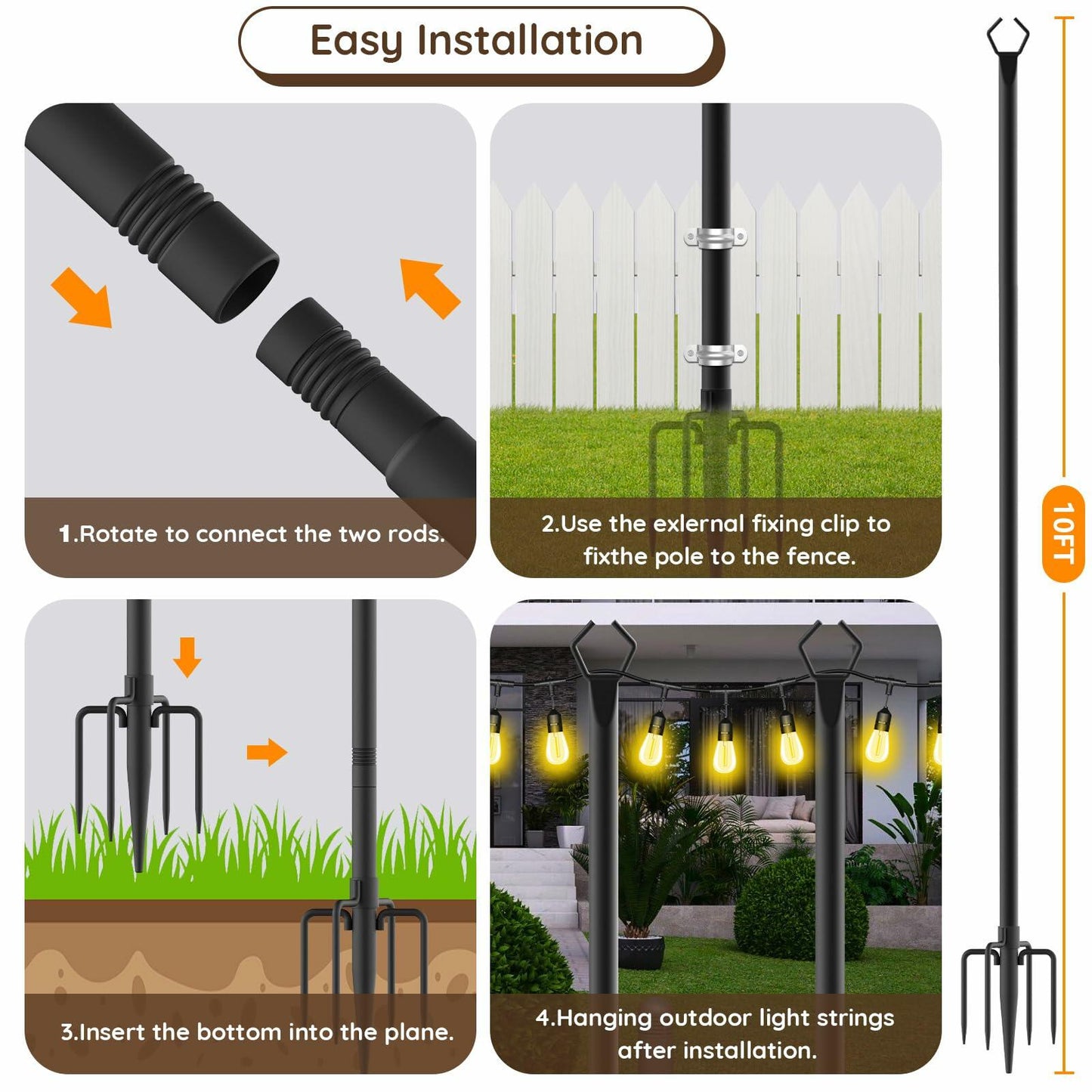 Easy Installation

1.Rotate to connect the two rods.

2.Use the exlernal fixing clip to fixthe pole to the fence.

3.Insert the bottom into the plane.

4.Hanging outdoor light strings after installation.

10FT