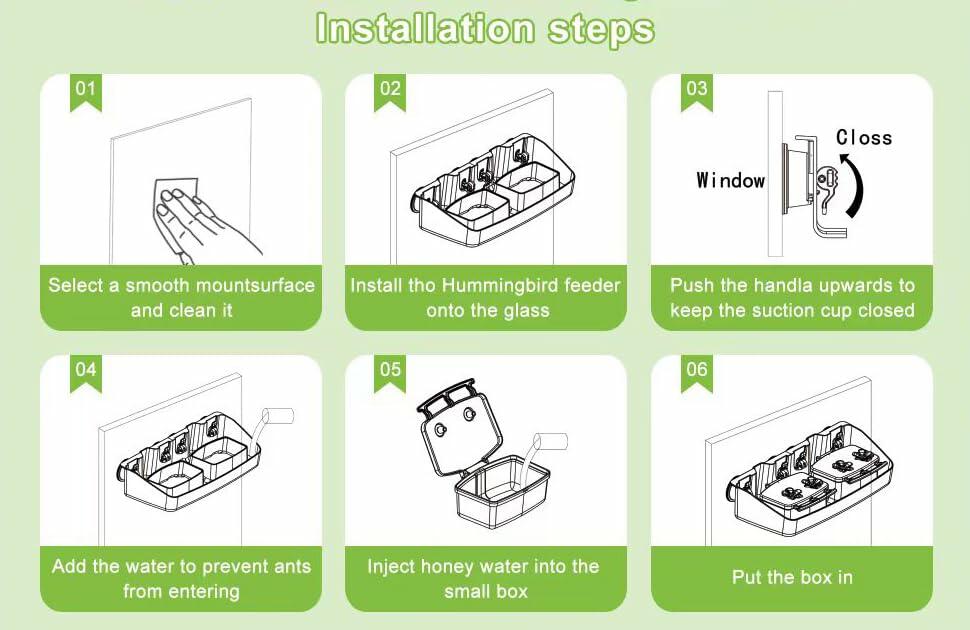 Installation steps

01

Select a smooth mountsurface and clean it

02

Install tho Hummingbird feeder onto the glass

03

Window

Closs

Push the handla upwards to keep the suction cup closed

04

Add the water to prevent ants from entering

05

Inject honey water into the small box

06

Put the box in