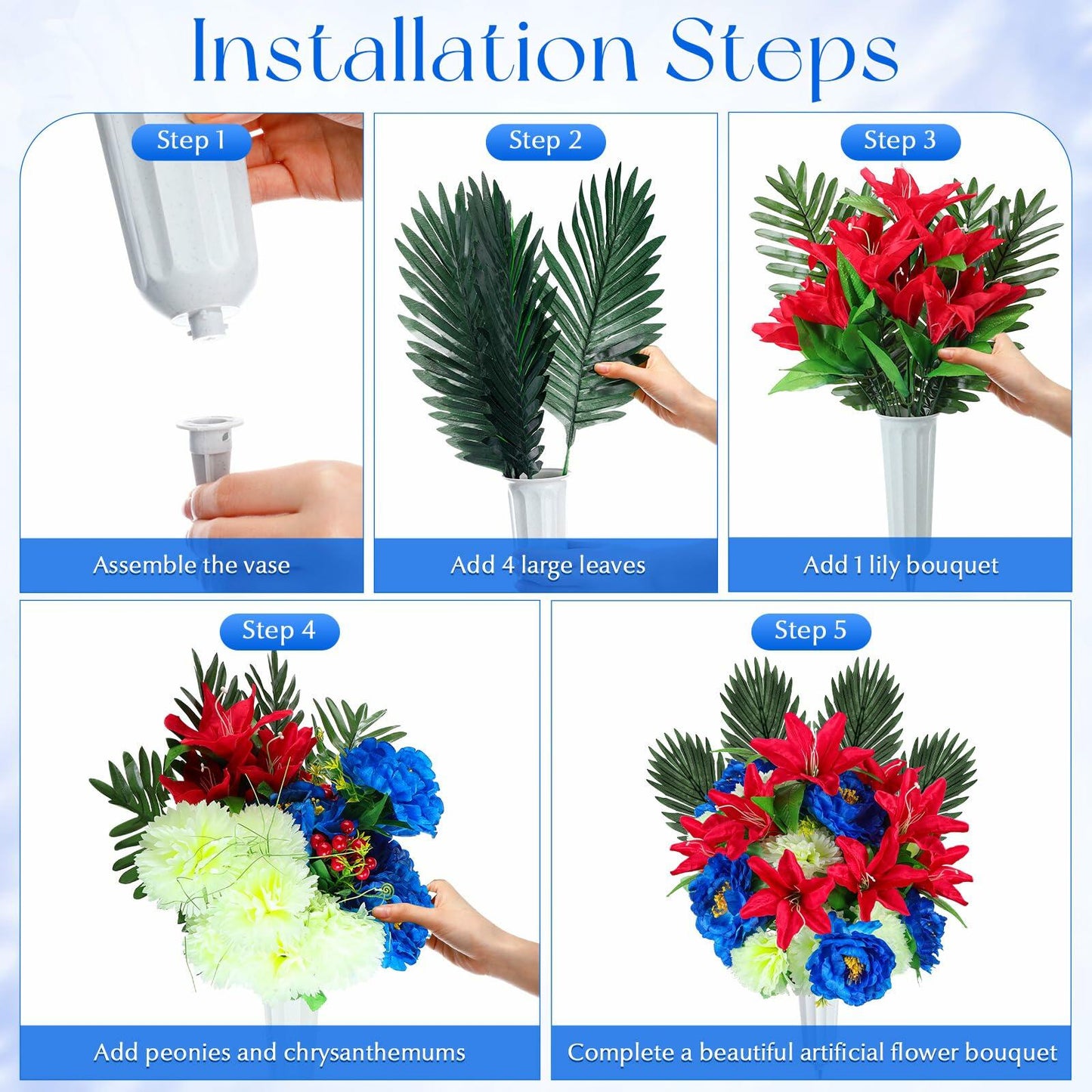 Installation Steps

Step 1

Assemble the vase

Step 2

Add 4 large leaves

Step 3

Add 1 lily bouquet

Step 4

Add peonies and chrysanthemums

Step 5

Complete a beautiful artificial flower bouquet