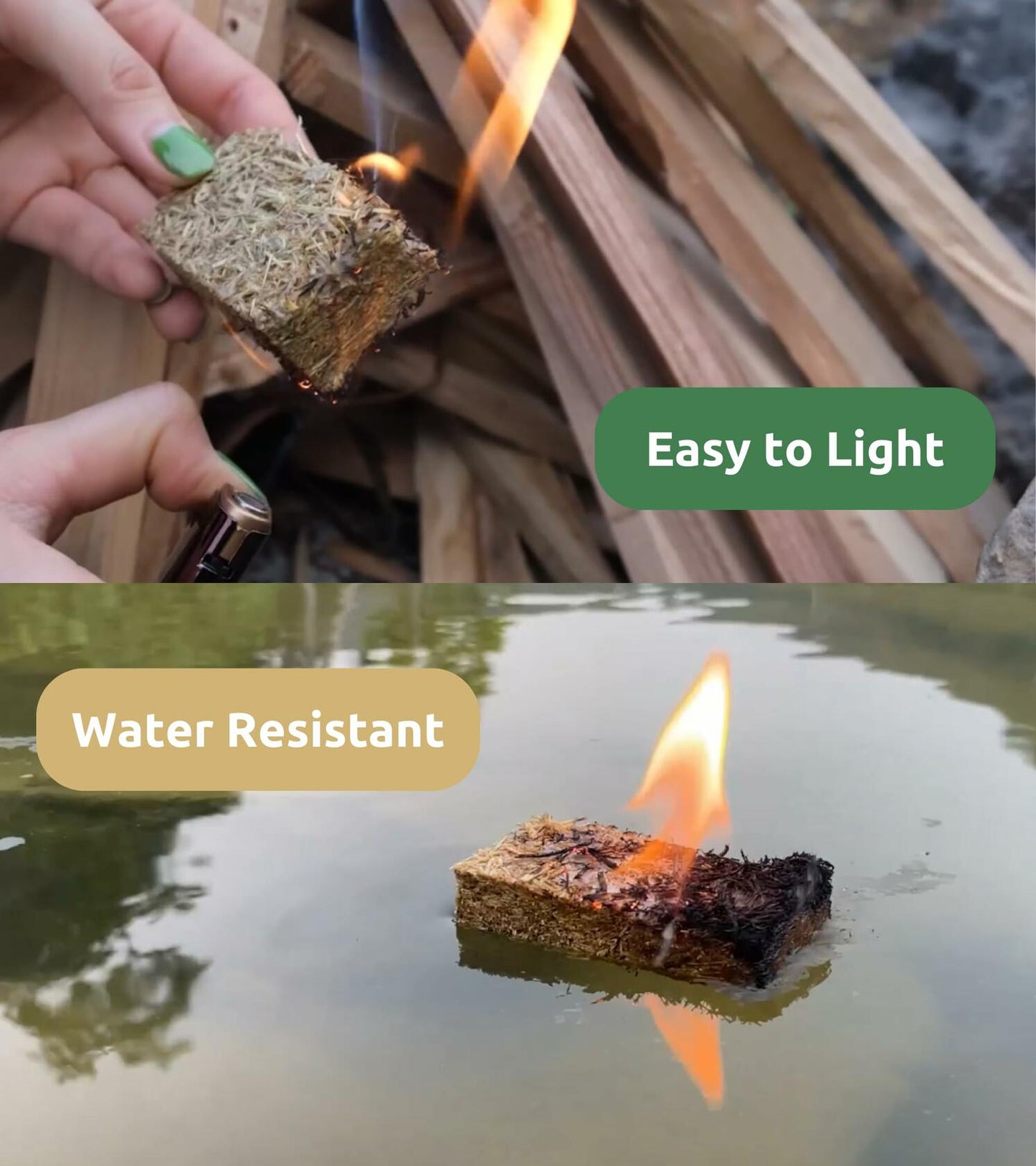 Easy to Light

Water Resistant