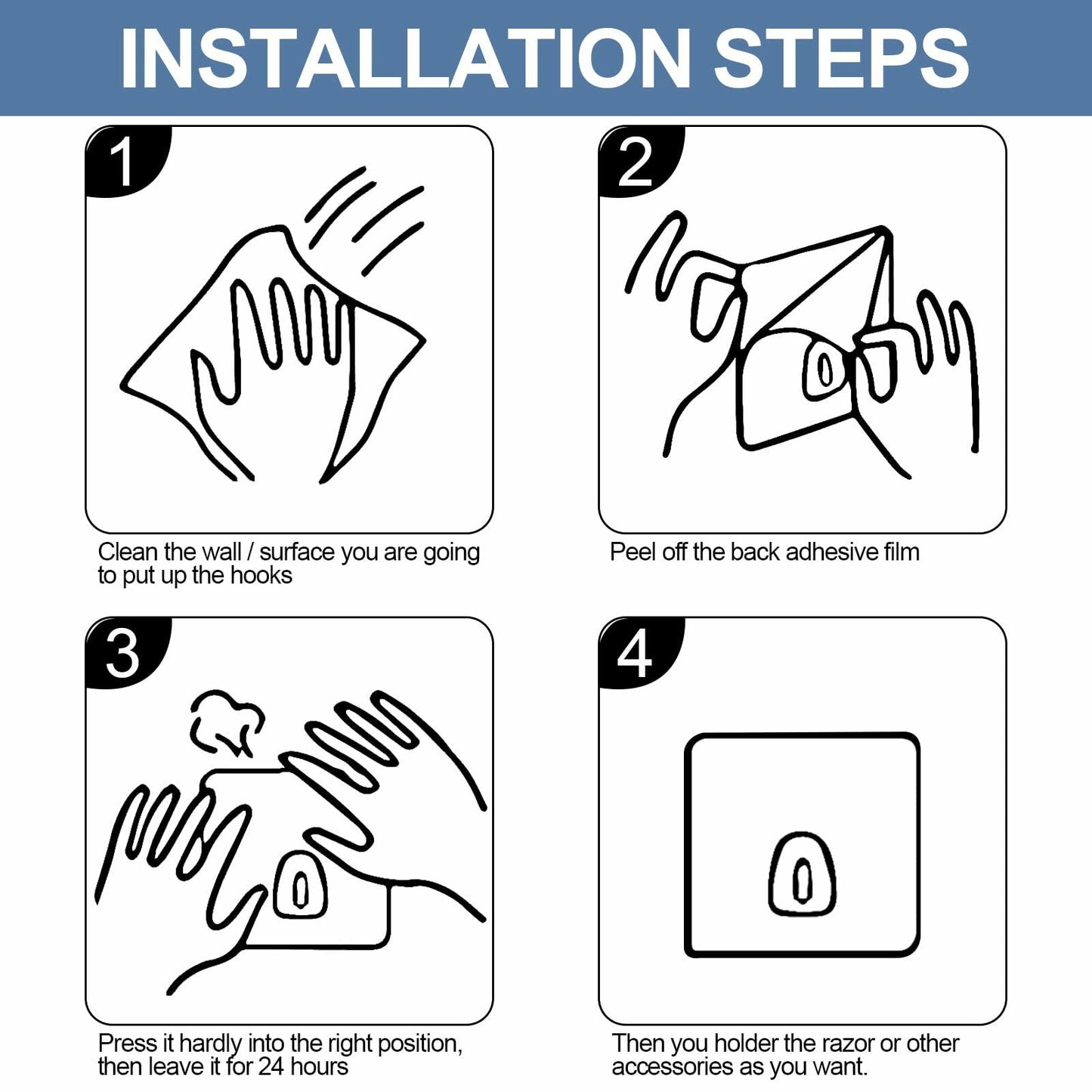 INSTALLATION STEPS

1

Clean the wall / surface you are going to put up the hooks

2

Peel off the back adhesive film

3

Press it hardly into the right position, then leave it for 24 hours

4

Then you holder the razor or other accessories as you want.