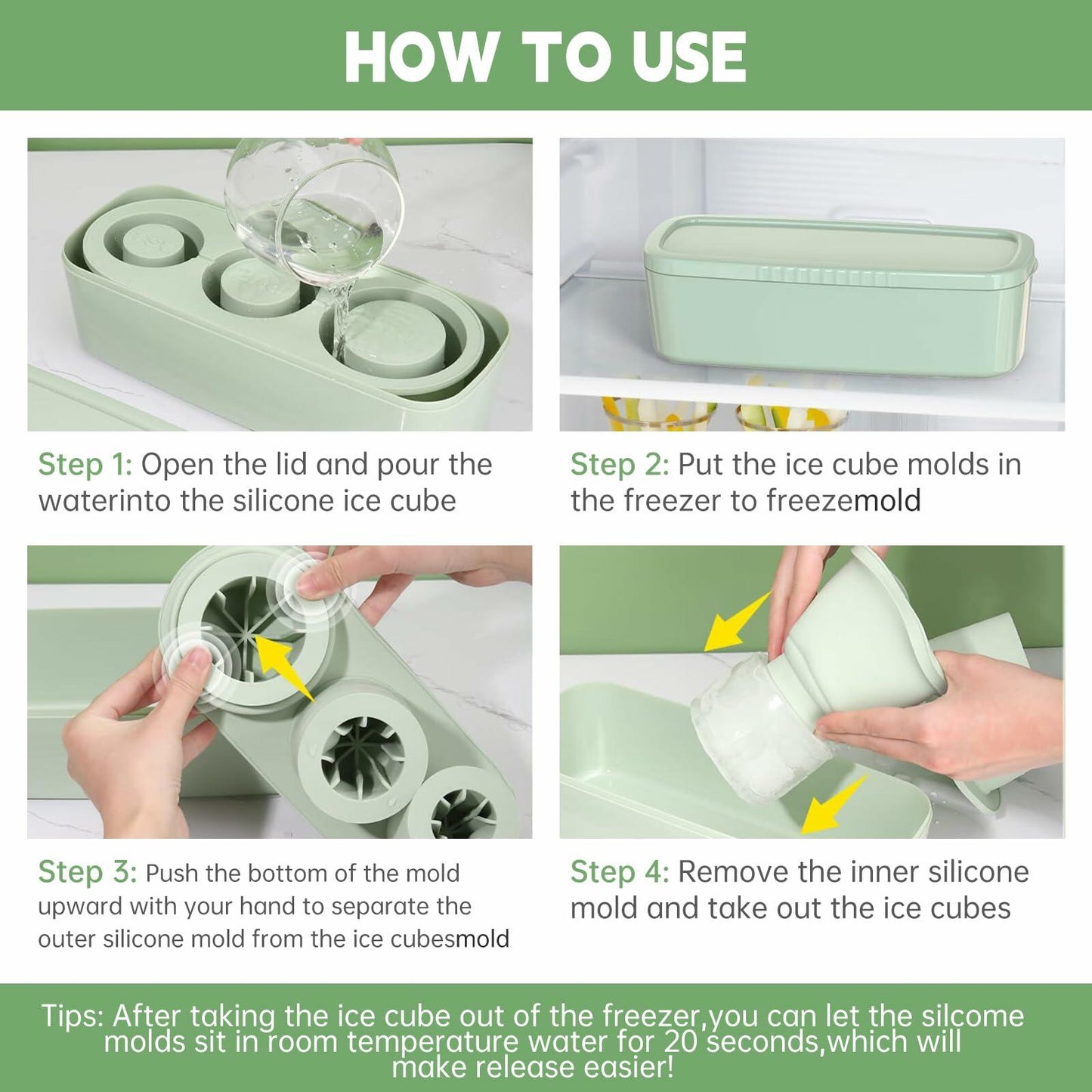 HOW TO USE

Step 1: Open the lid and pour the waterinto the silicone ice cube

Step 2: Put the ice cube molds in the freezer to freezemold

Step 3: Push the bottom of the mold upward with your hand to separate the outer silicone mold from the ice cubesmold

Step 4: Remove the inner silicone mold and take out the ice cubes

Tips: After taking the ice cube out of the freezer,you can let the silcome molds sit in room temperature water for 20 seconds,which will make release easier!