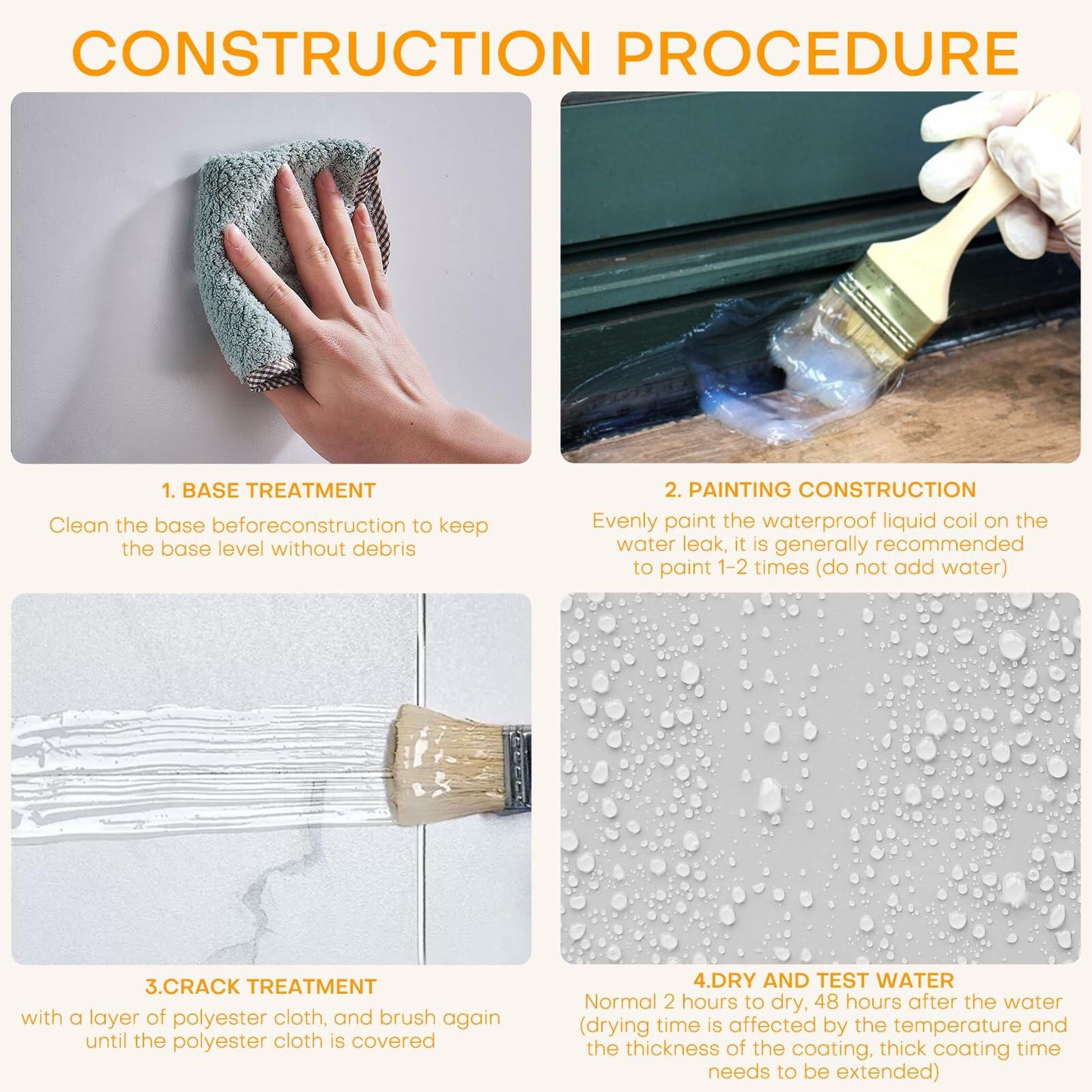 CONSTRUCTION PROCEDURE

1. BASE TREATMENT

Clean the base beforeconstruction to keep the base level without debris

2. PAINTING CONSTRUCTION

Evenly paint the waterproof liquid coil on the water leak, it is generally recommended to paint 1-2 times (do not add water)

3.CRACK TREATMENT

with a layer of polyester cloth, and brush again until the polyester cloth is covered

4.DRY AND TEST WATER

Normal 2 hours to dry, 48 hours after the water (drying time is affected by the temperature and the thickness of the coating, thick coating time needs to be extended)