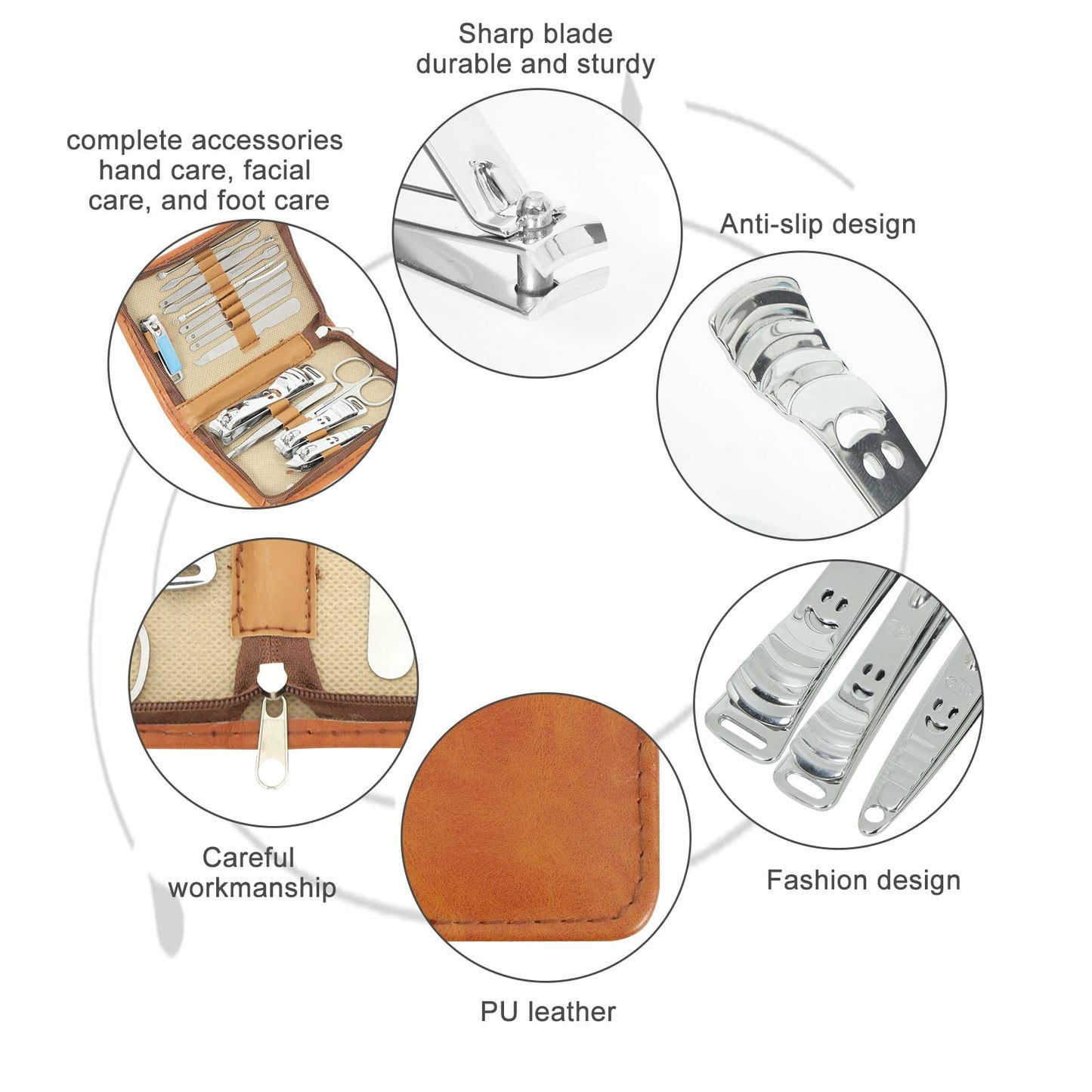 Sharp blade
durable and sturdy

complete accessories
hand care, facial
care, and foot care

Anti-slip design

Careful
workmanship

Fashion design

PU leather