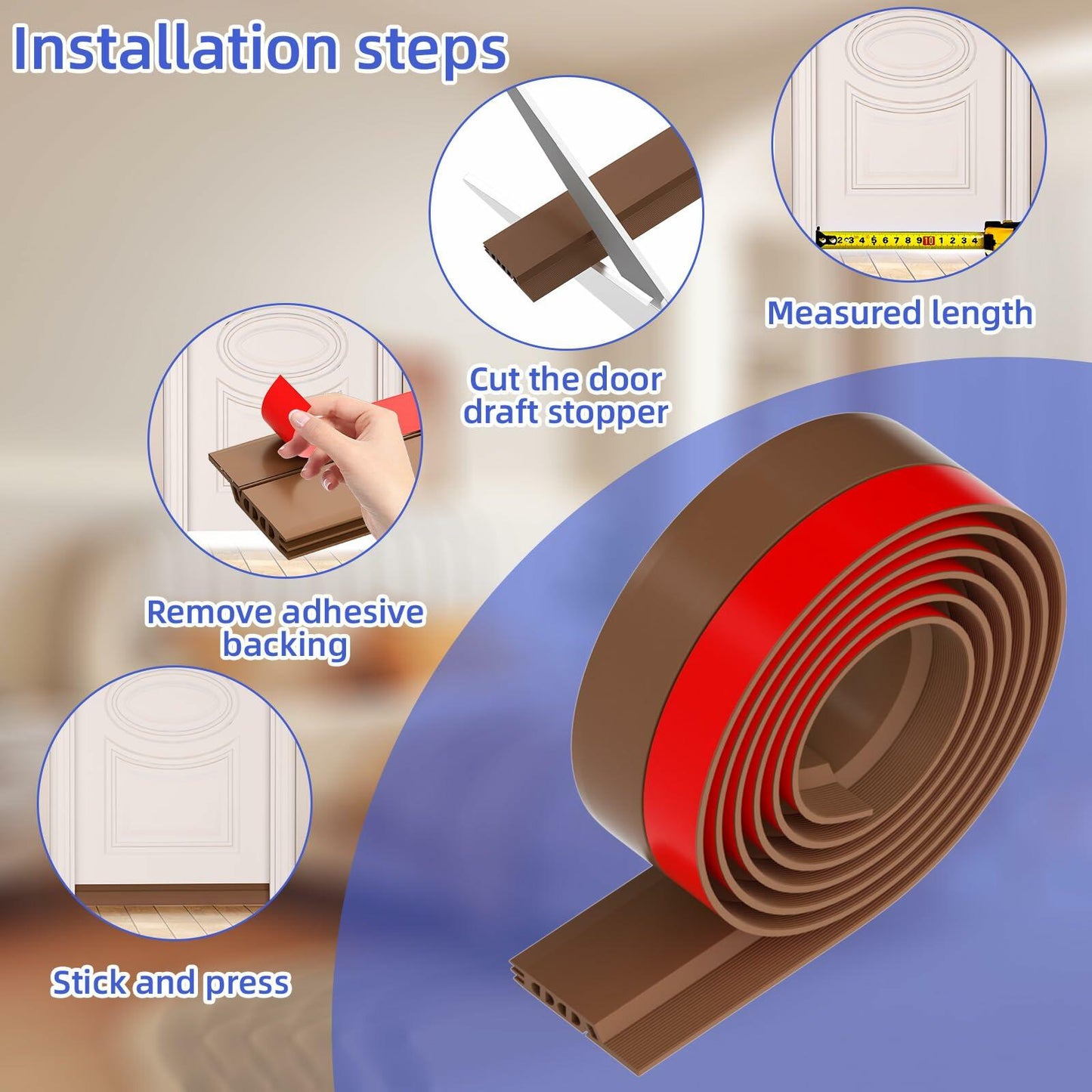 Installation steps

2 3 4 5 6 7 8 9 10 1 2 3 4

Measured length

Cut the door draft stopper

Remove adhesive backing

Stick and press