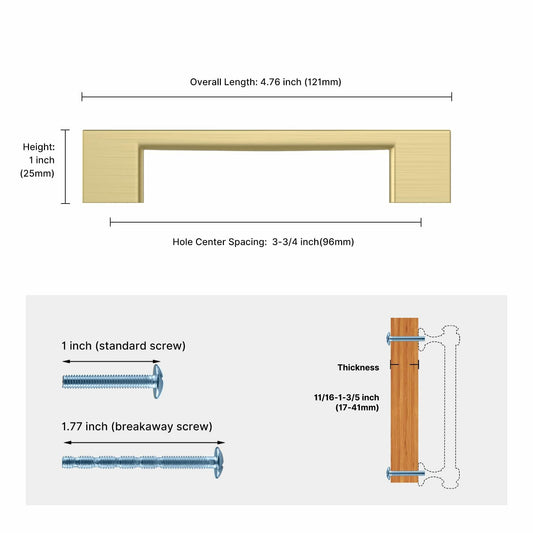 Overall Length: 4.76 inch (121mm)

Height: 1 inch (25mm)

Hole Center Spacing: 3-3/4 inch(96mm)

1 inch (standard screw)

1.77 inch (breakaway screw)

Thickness

11/16-1-3/5 inch (17-41mm)