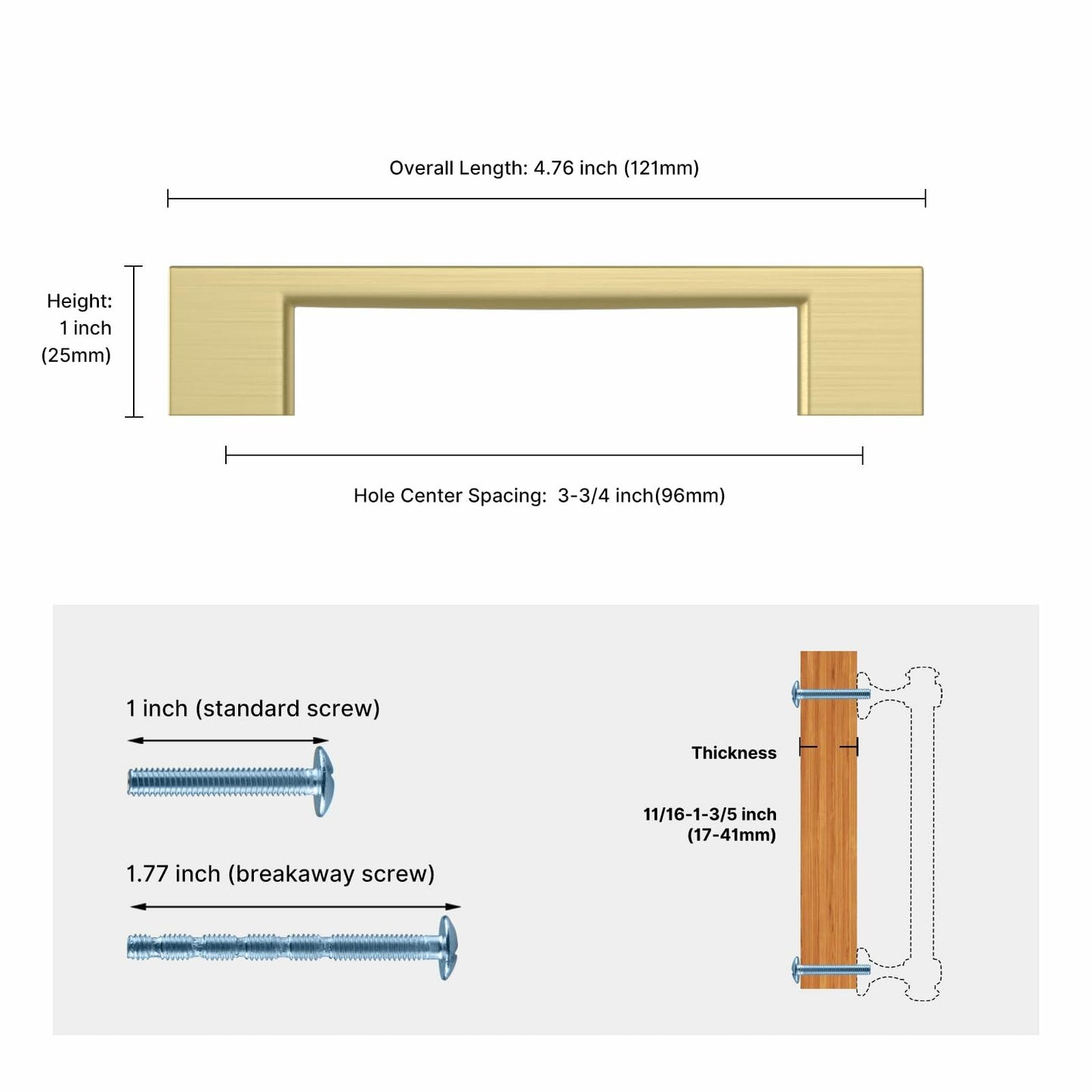 Overall Length: 4.76 inch (121mm)

Height:
1 inch
(25mm)

Hole Center Spacing: 3-3/4 inch(96mm)

1 inch (standard screw)

1.77 inch (breakaway screw)

Thickness

11/16-1-3/5 inch
(17-41mm)