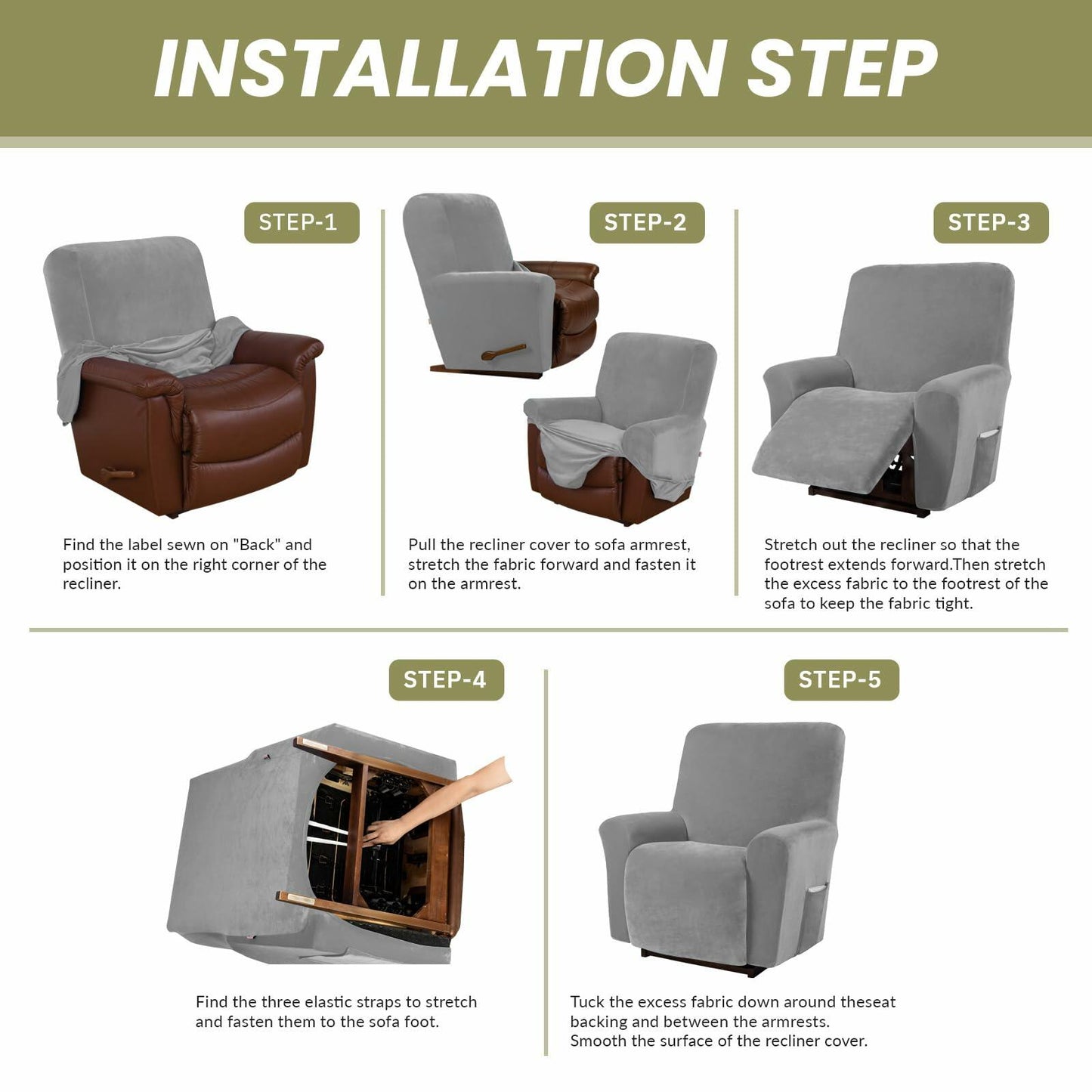 INSTALLATION STEP

STEP-1

Find the label sewn on "Back" and position it on the right corner of the recliner.

STEP-2

Pull the recliner cover to sofa armrest, stretch the fabric forward and fasten it on the armrest.

STEP-3

Stretch out the recliner so that the footrest extends forward.Then stretch the excess fabric to the footrest of the sofa to keep the fabric tight.

STEP-4

Find the three elastic straps to stretch and fasten them to the sofa foot.

STEP-5

Tuck the excess fabric down around theseat backing and between the armrests.
Smooth the surface of the recliner cover.