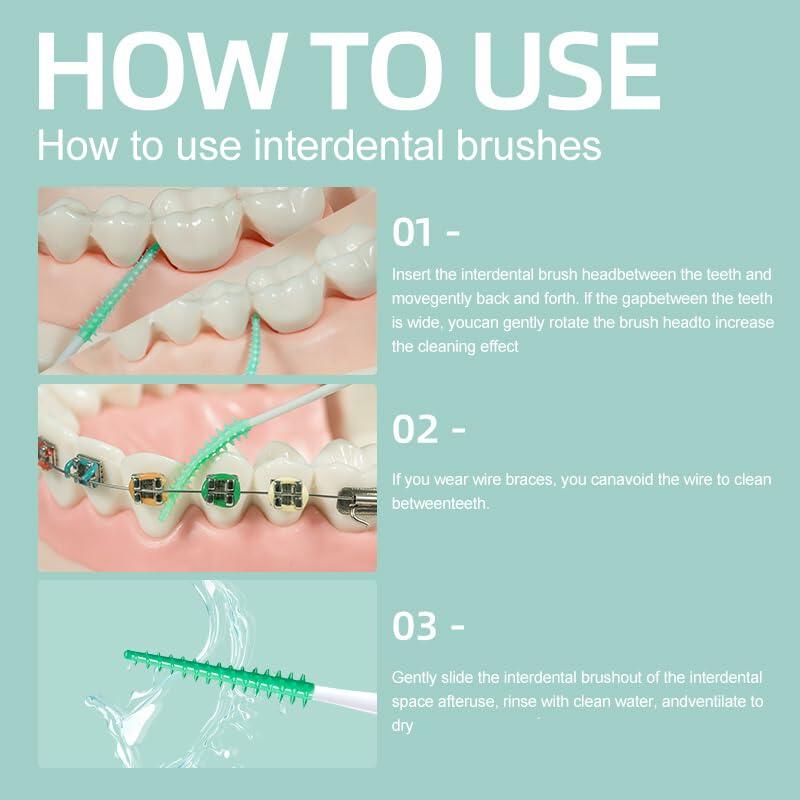 HOW TO USE

How to use interdental brushes

01 -

Insert the interdental brush headbetween the teeth and movegently back and forth. If the gapbetween the teeth is wide, youcan gently rotate the brush headto increase the cleaning effect

02 -

If you wear wire braces, you canavoid the wire to clean betweenteeth.

03 -

Gently slide the interdental brushout of the interdental space afteruse, rinse with clean water, andventilate to dry